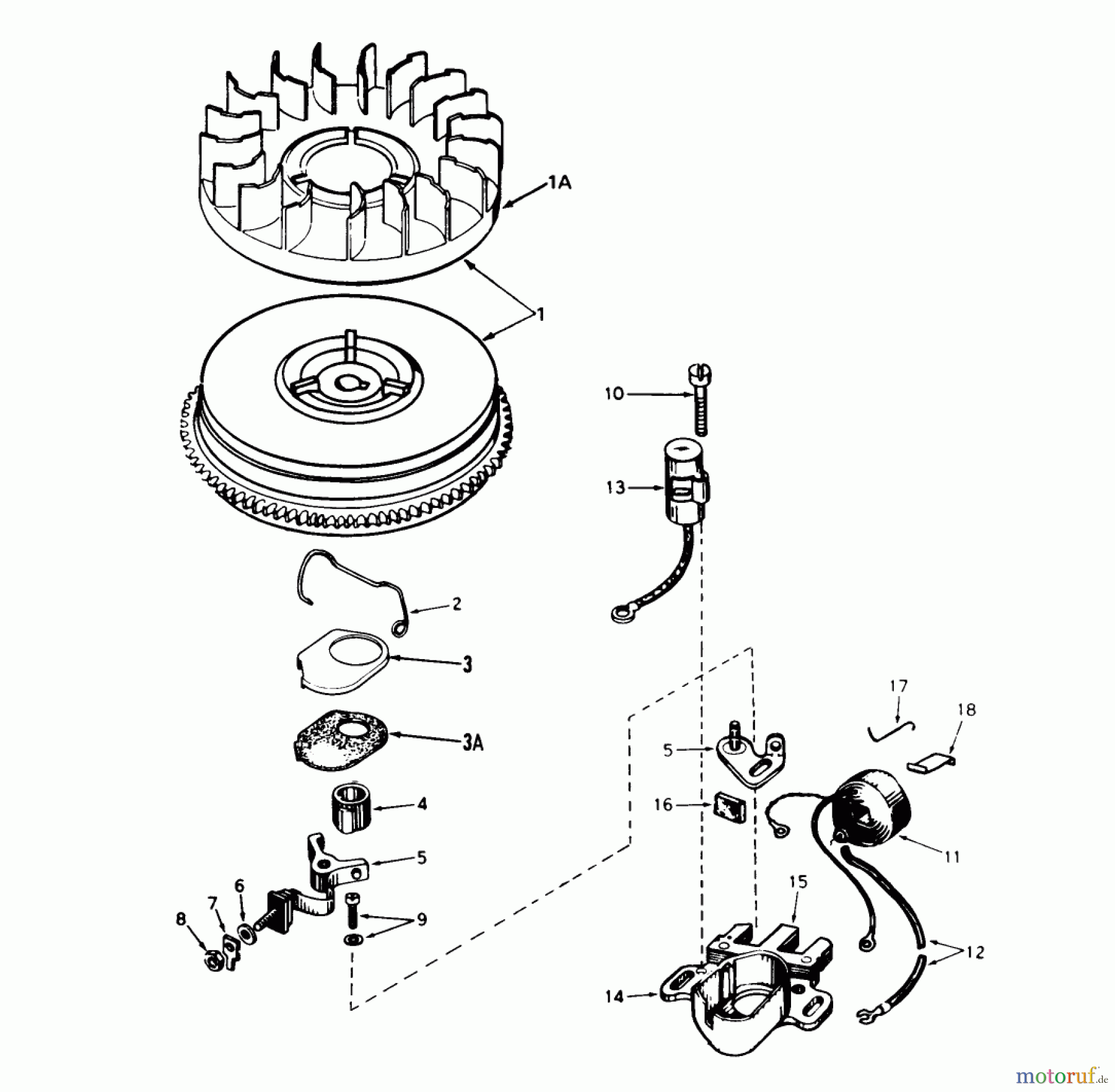 1A
1
10
13
2
3
3A
4
5
6
7
8
9
17
18
5
16
11
15
12
14
motoruf.de