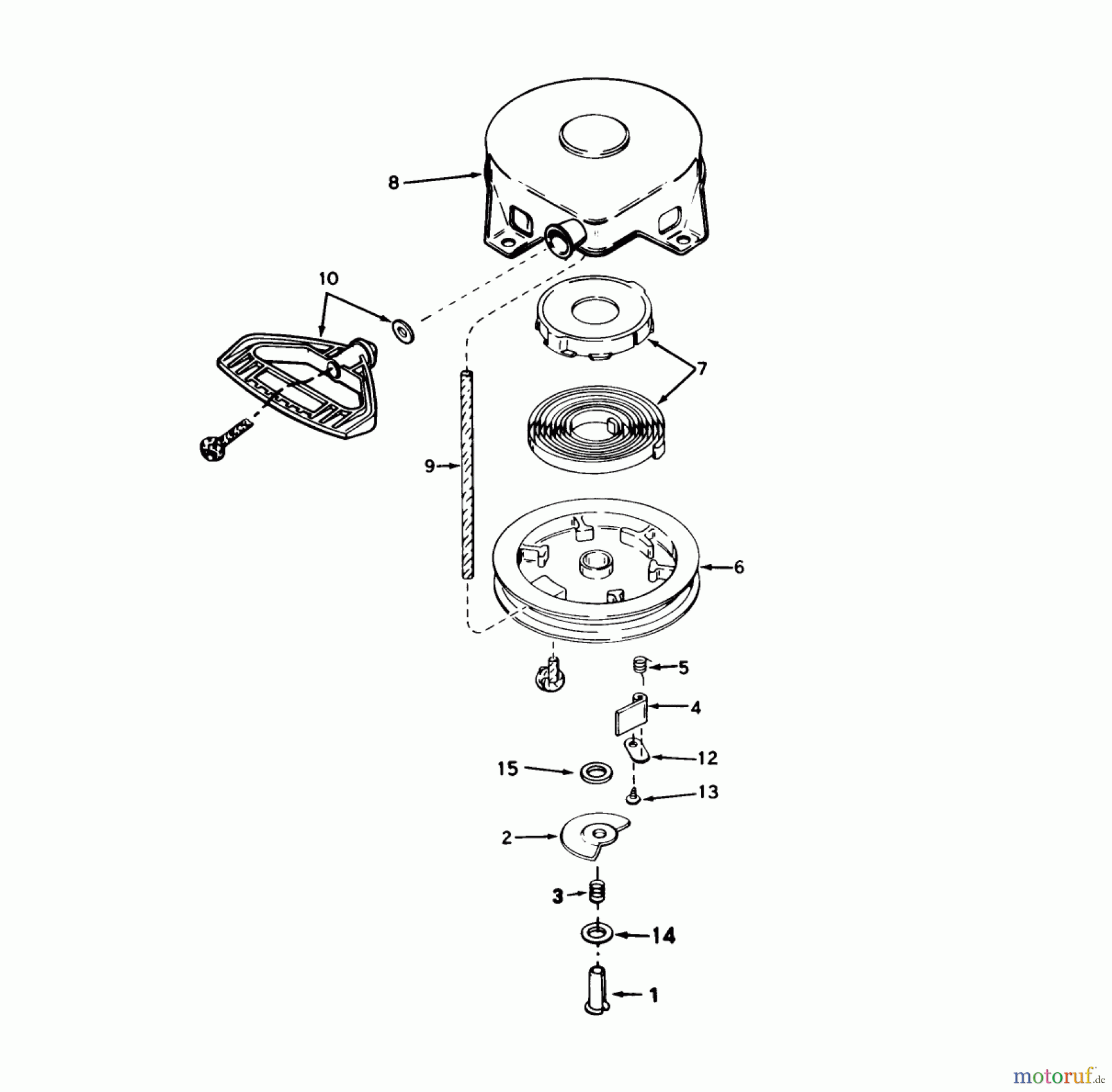 8

10

7

9

6

5

4

12

15

13

2

3

14

1

motoruf.de