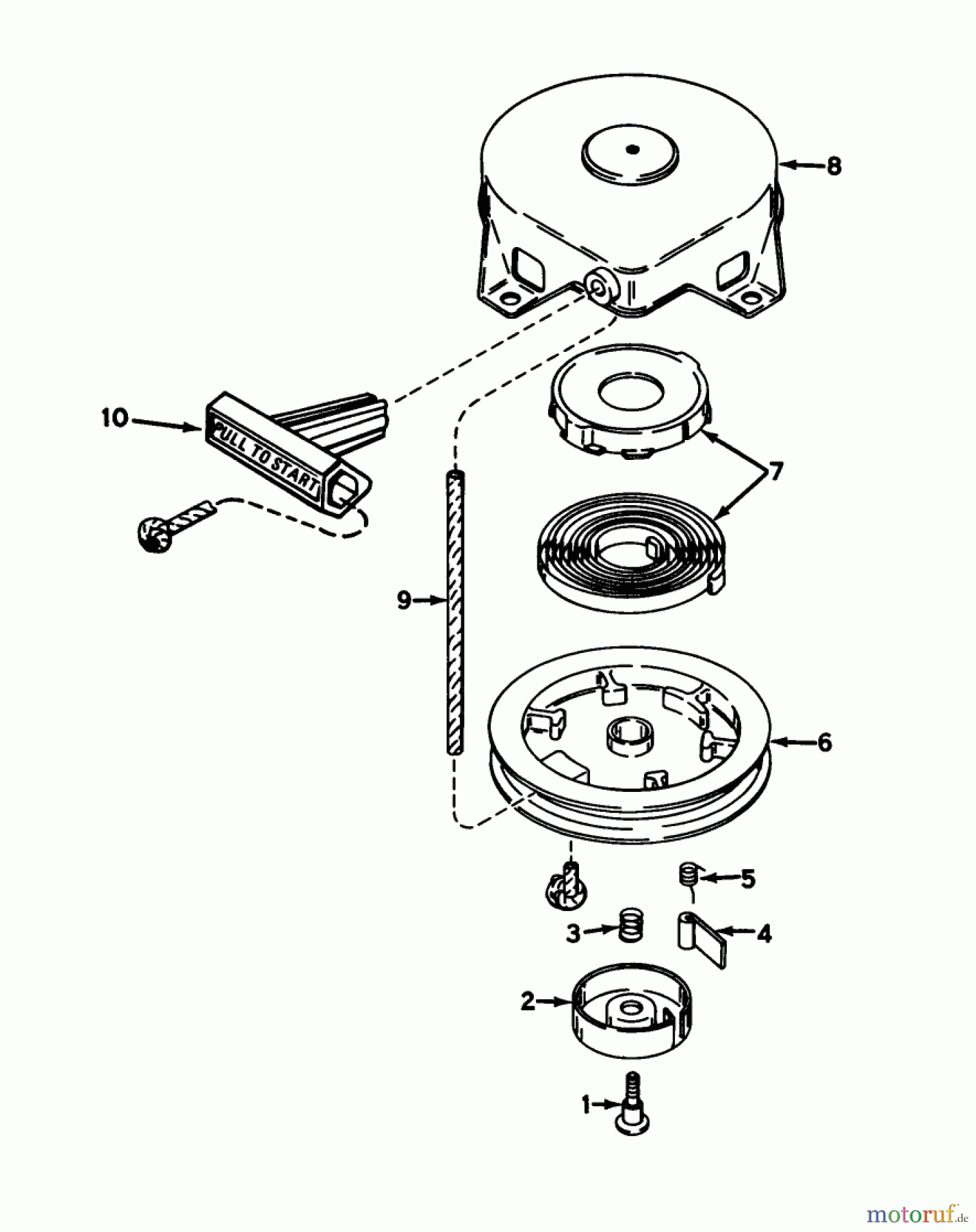 8

10

PULL TO START

7

9

6

5

3

4

2

1

motoruf.de