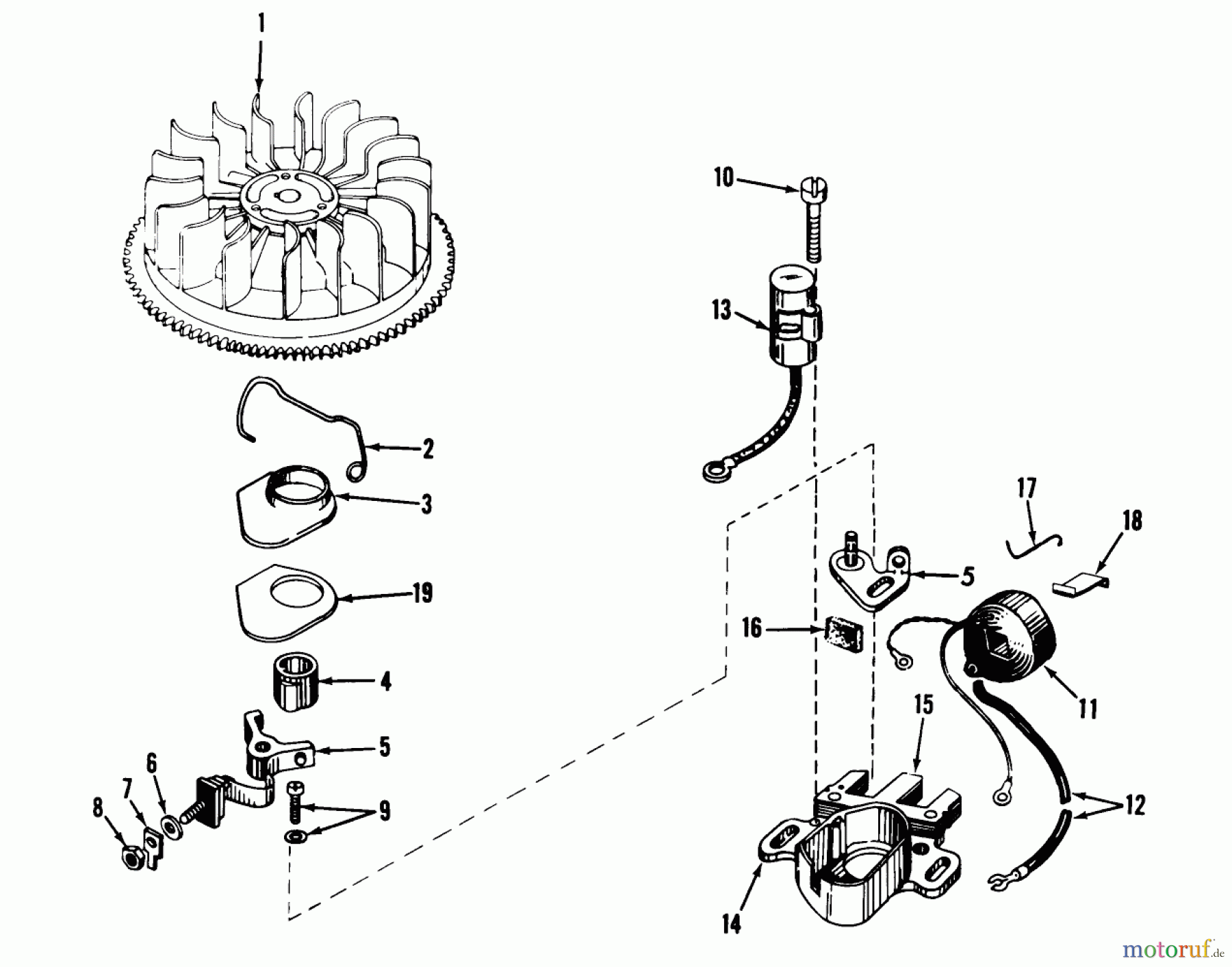 1
10
13
2
3
17
18
5
19
16
4
11
15
5
6
7
8
9
12
14
motoruf.de