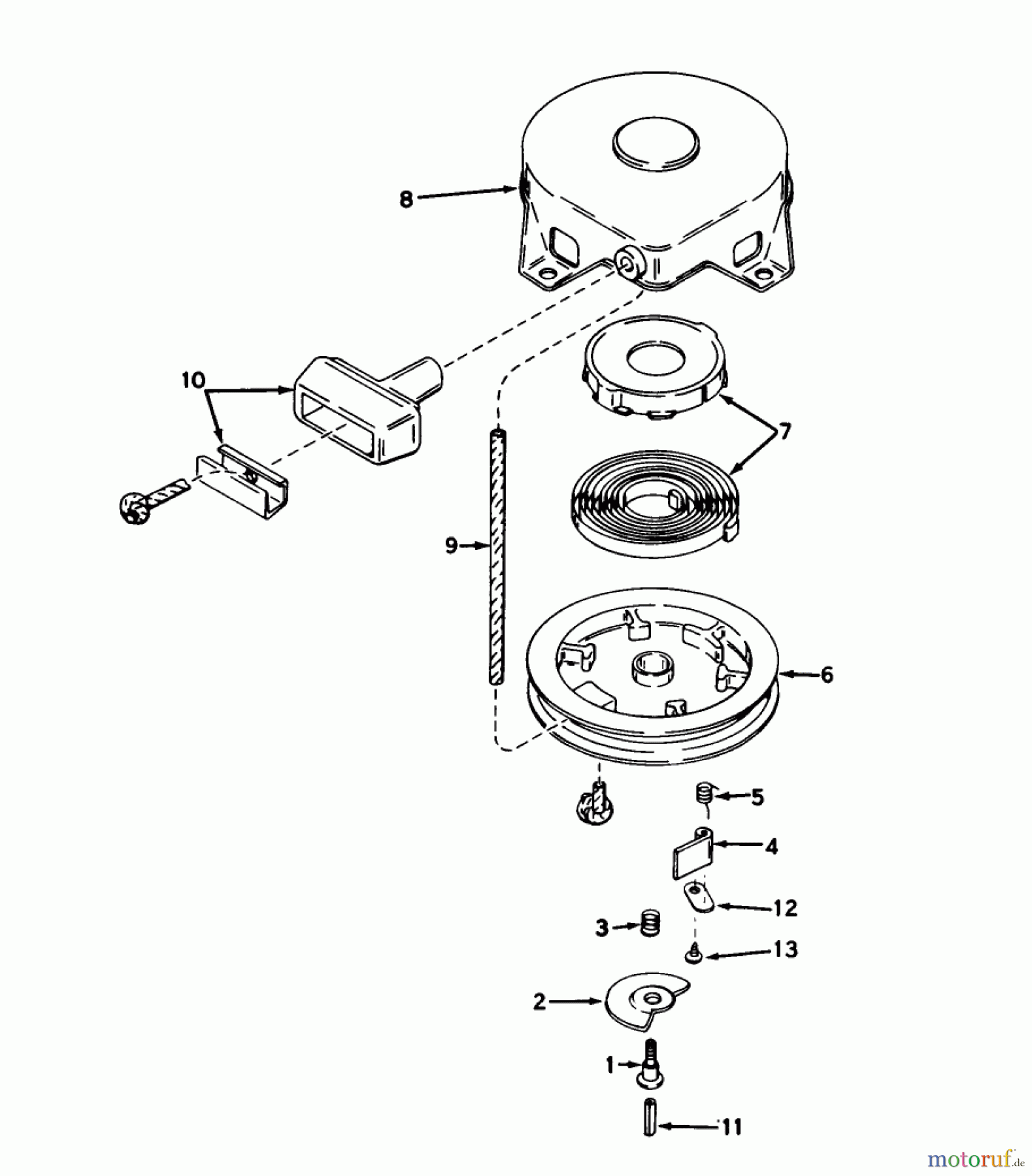 8
10
7
9
6
5
4
12
3
13
2
1
11
motoruf.de