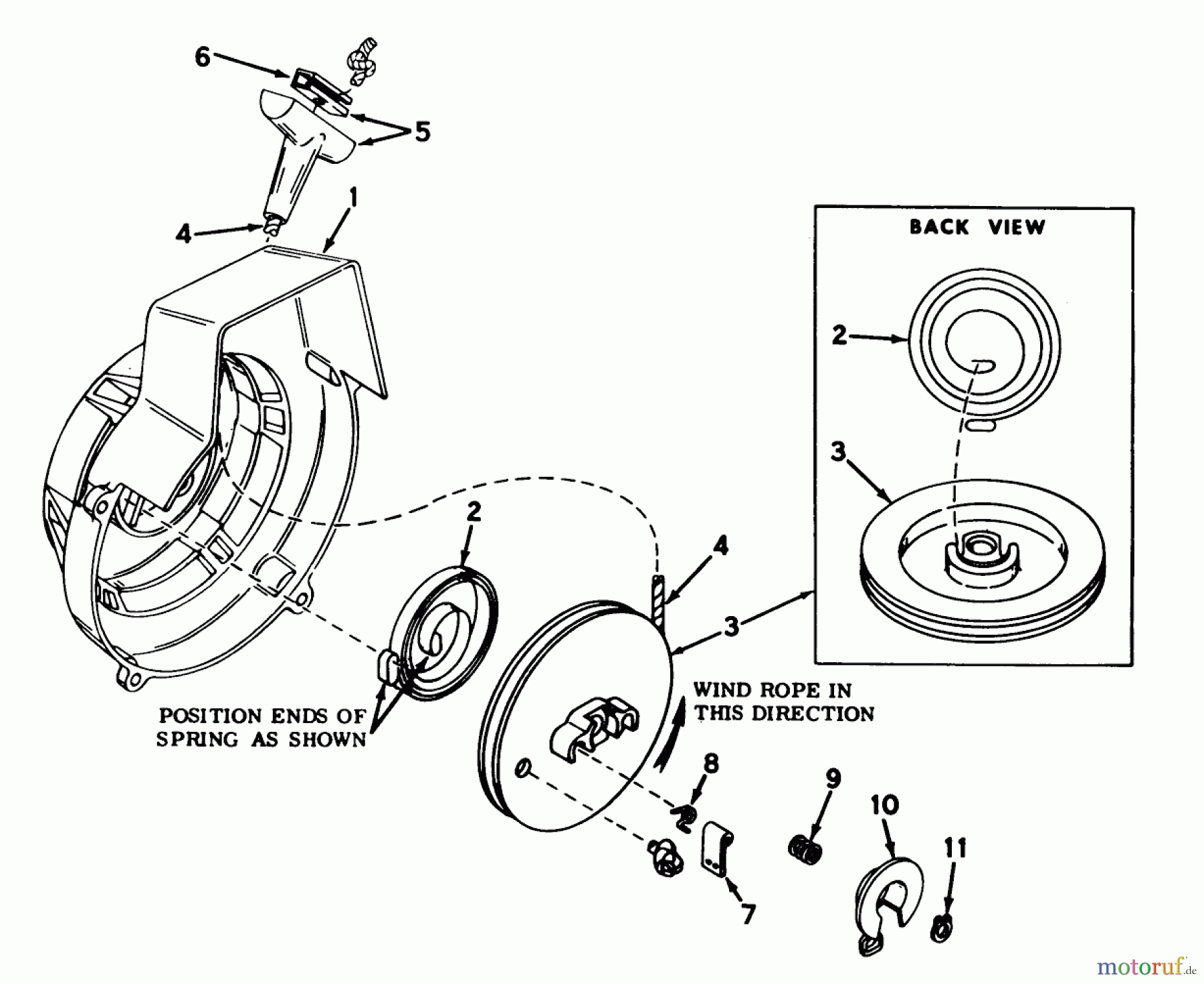 6
5
4
1
BACK VIEW
2
3
2
4
3
POSITION ENDS OF SPRING AS SHOWN
WIND ROPE IN THIS DIRECTION
8
9
10
11
7
motoruf.de