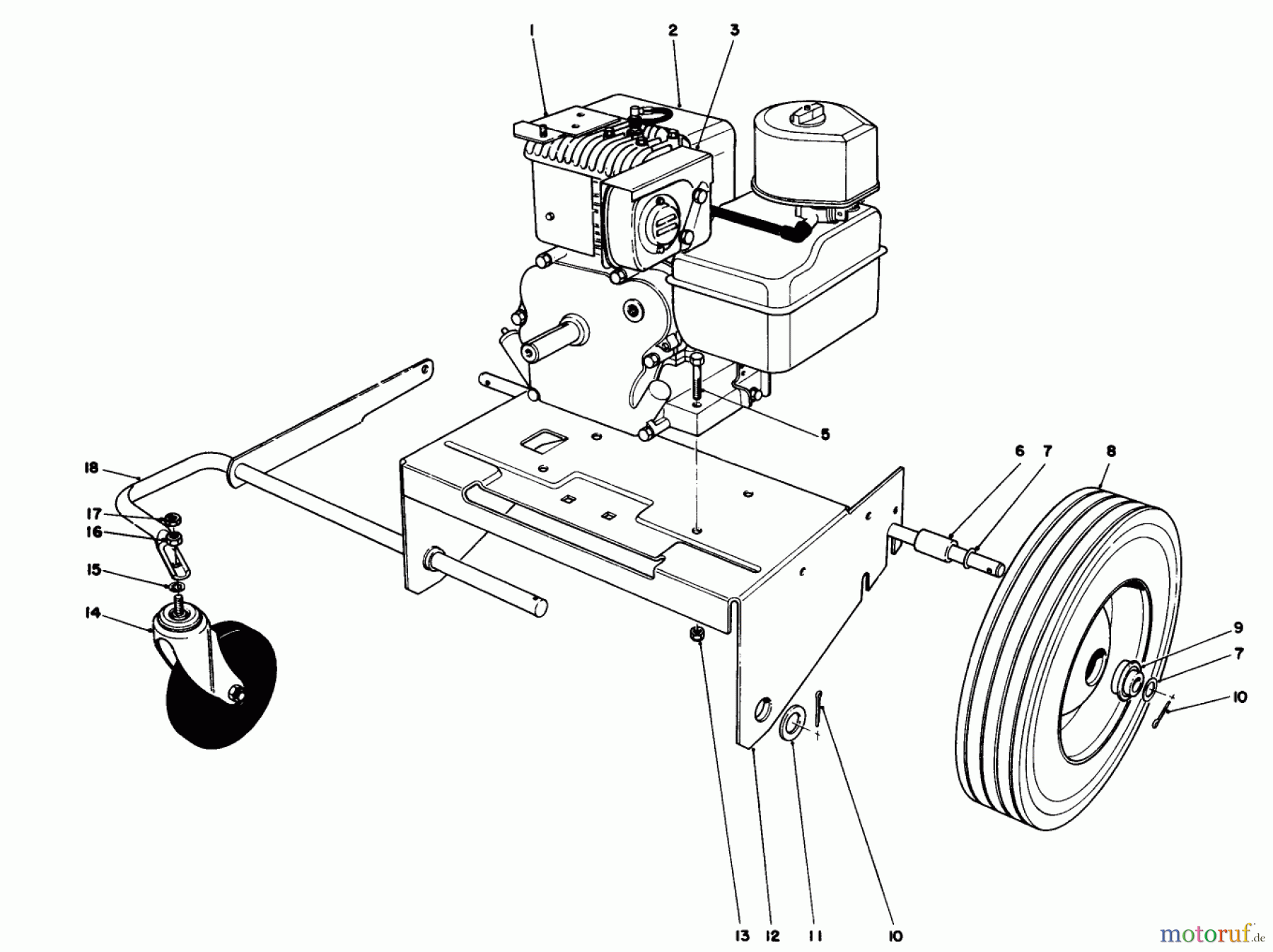 1
2
3
5
6
7
8
18
17
16
15
14
9
7
10
13
12
11
10
motoruf.de