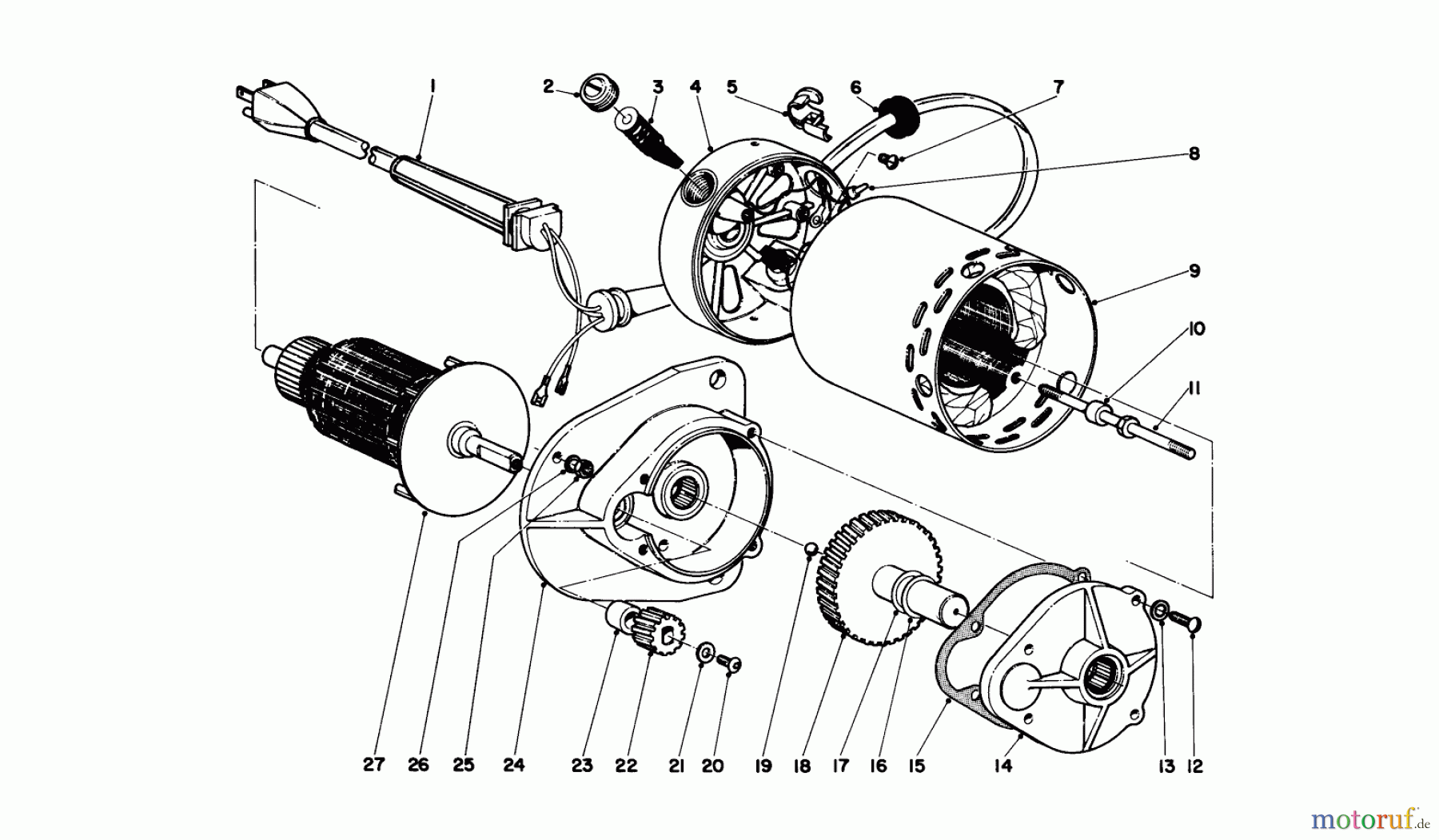 1 2 3 4 5 6 7 8 9 10 11

27 26 25 24 23 22 21 20 19 18 17 16 15 14 13 12

motoruf.de