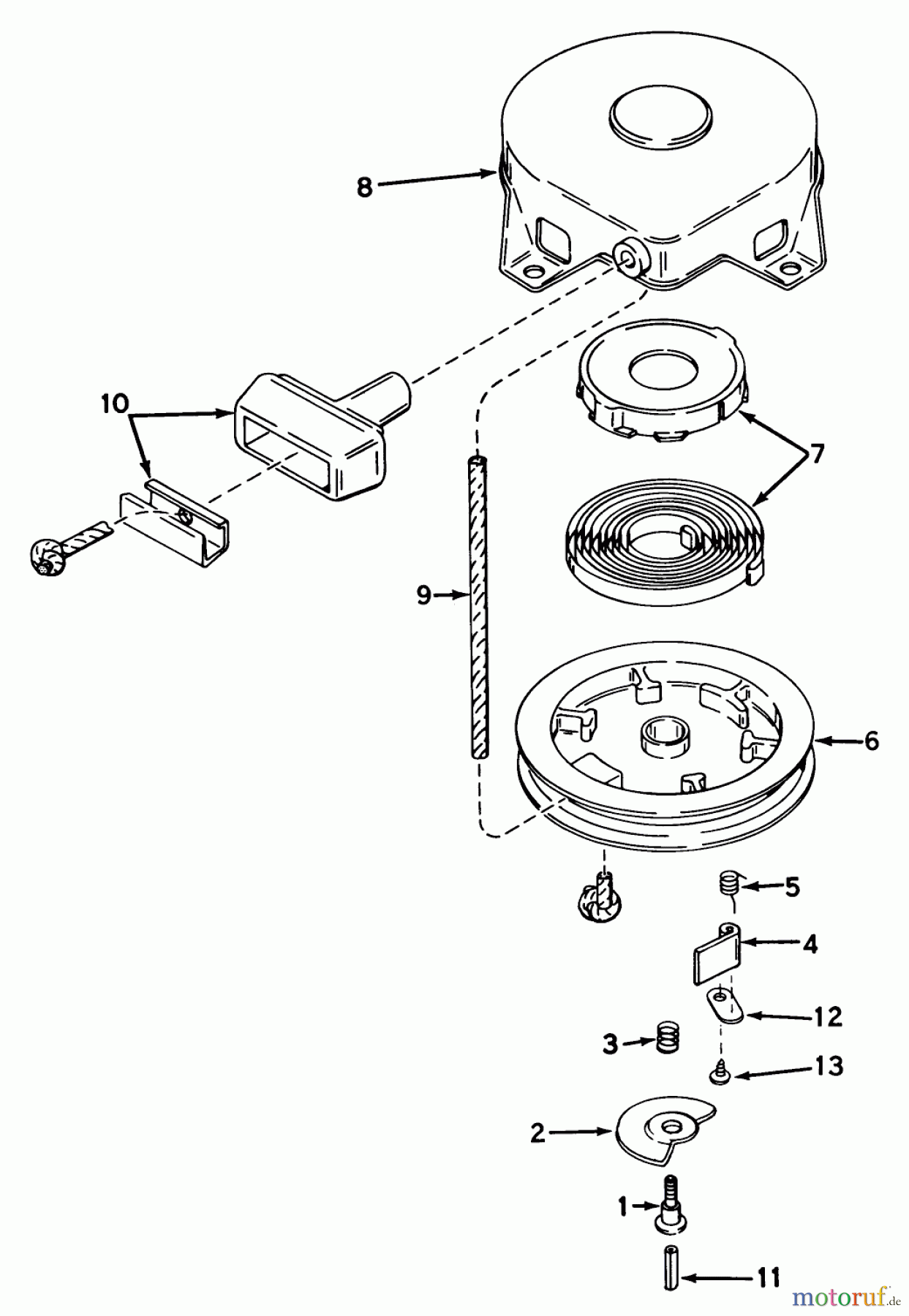 8

10

7

9

6

5

4

12

3

13

2

1

11

motoruf.de