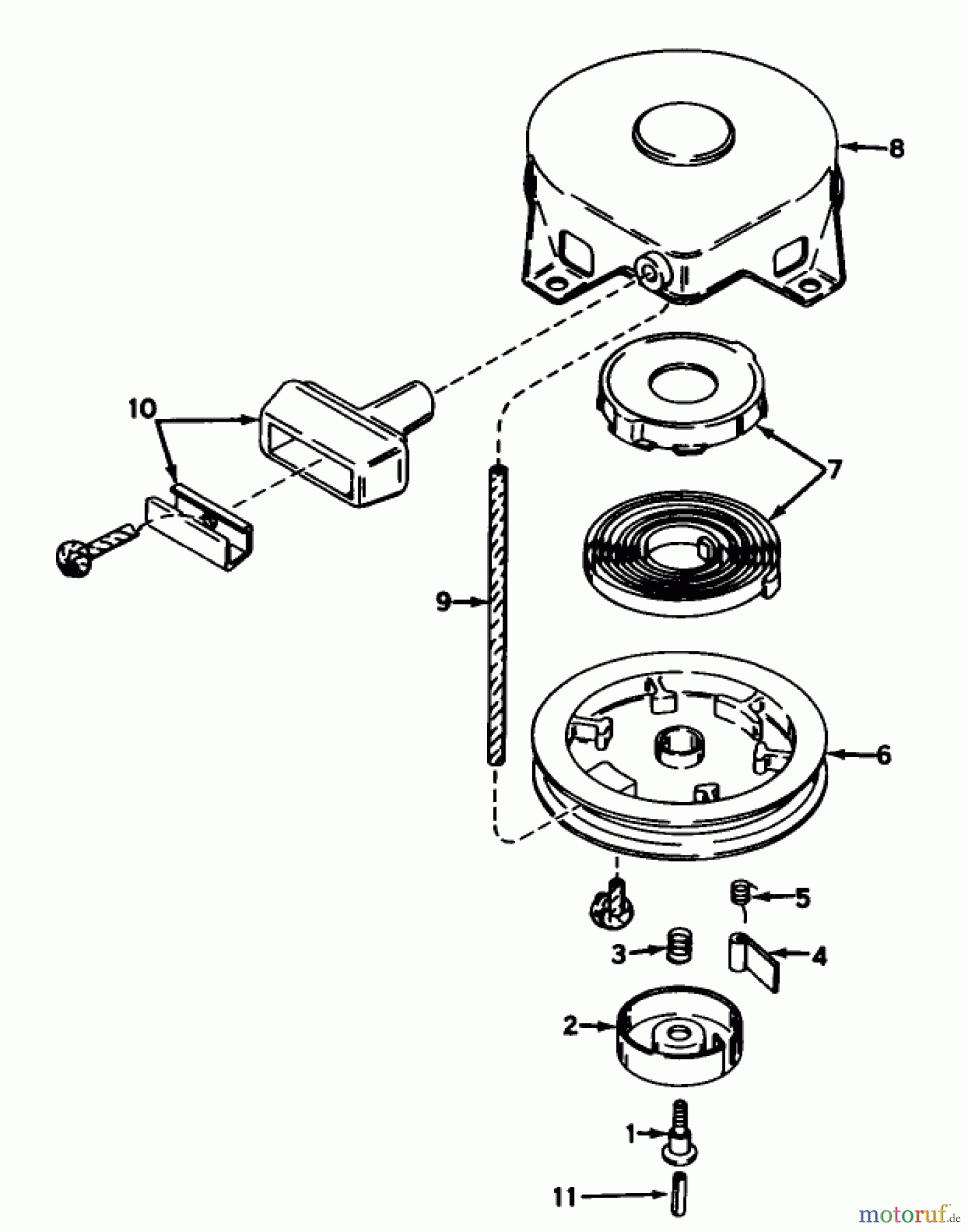 8

10

7

9

6

5

3

4

2

1

11

motoruf.de