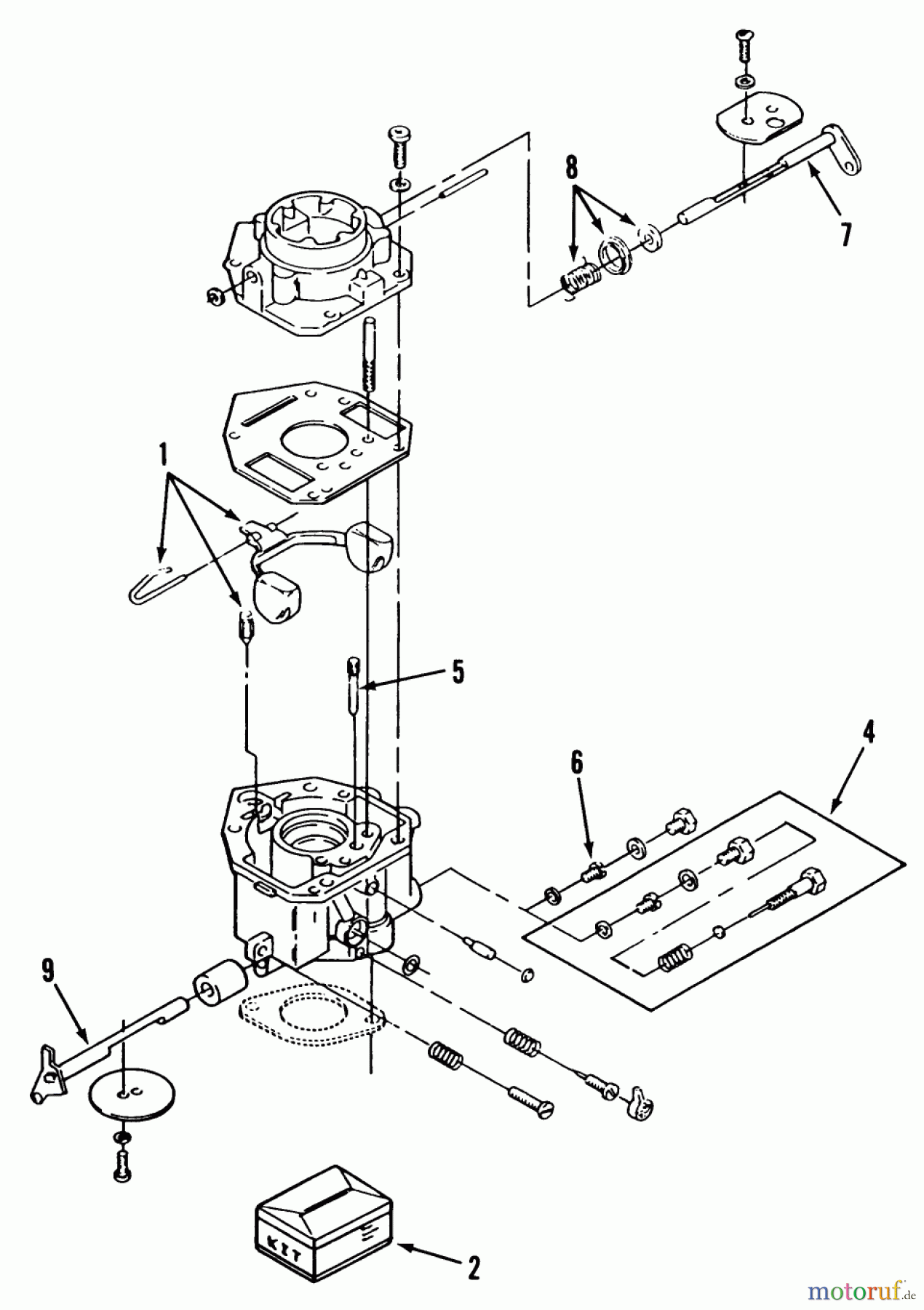 8
7
1
5
4
6
9
KIT
2
motoruf.de