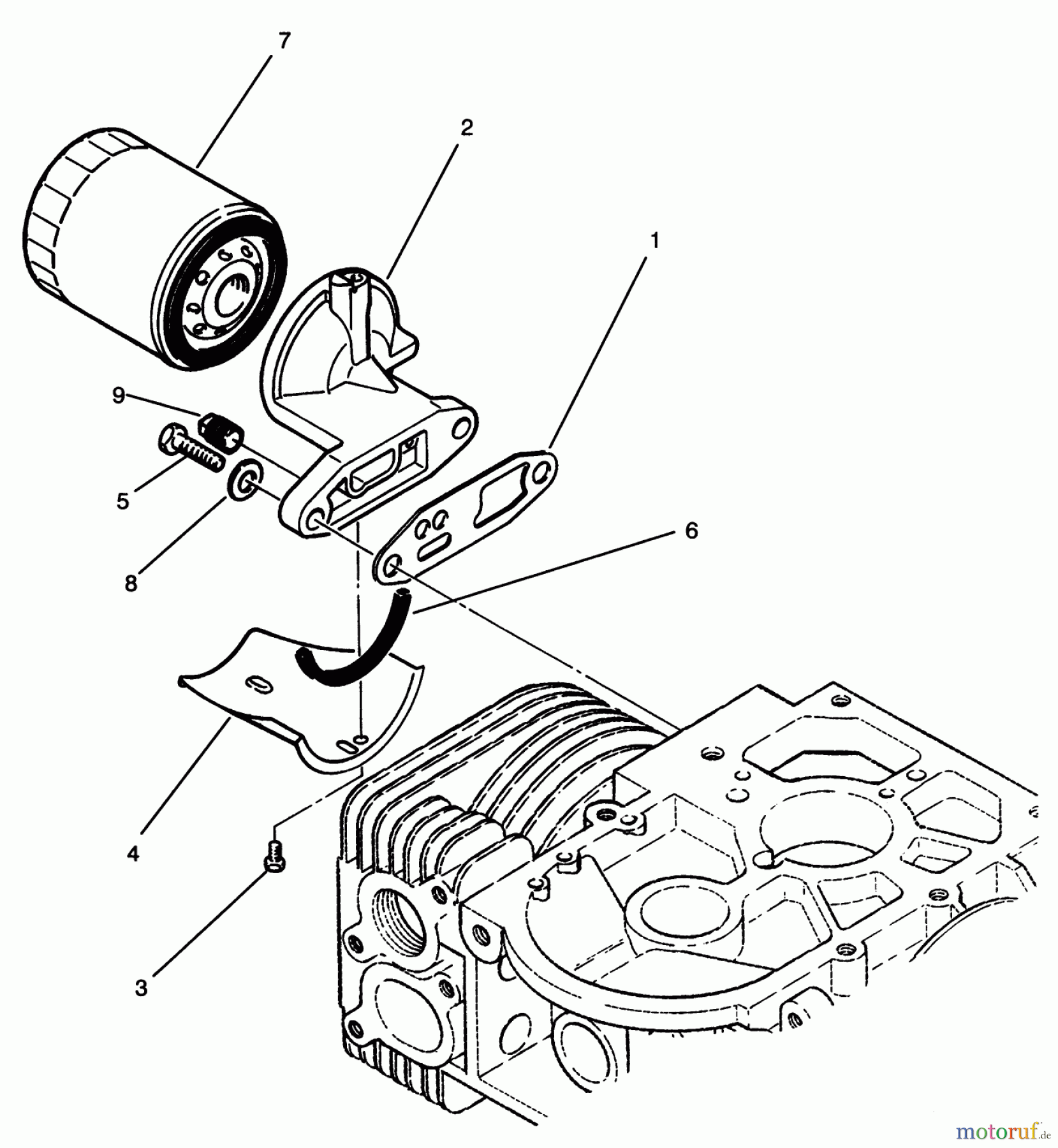 7
2
1
9
5
8
6
4
3
motoruf.de