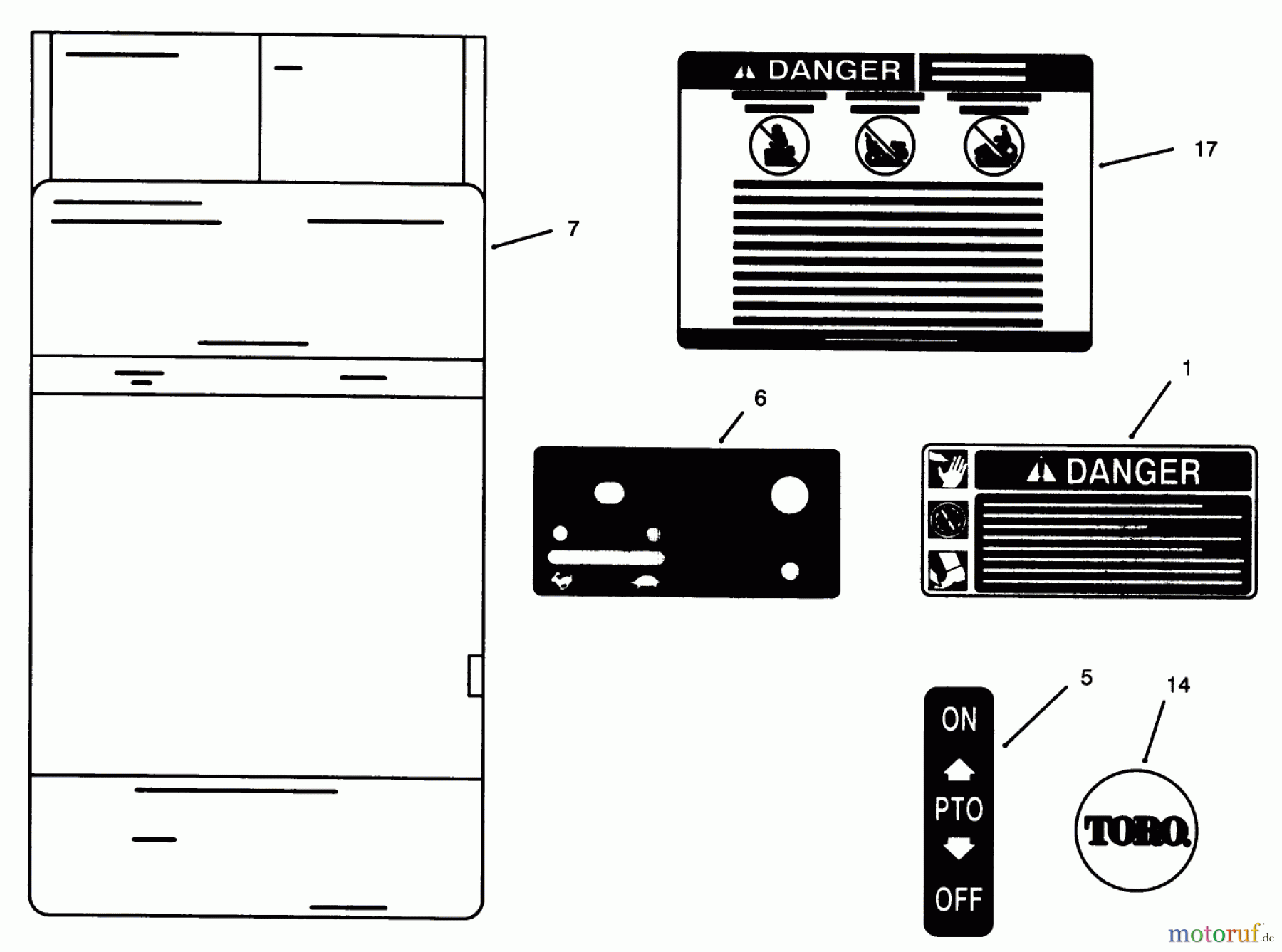 DANGER

17

7

6

1

DANGER

5

14

ON

PTO

OFF

TORO

motoruf.de