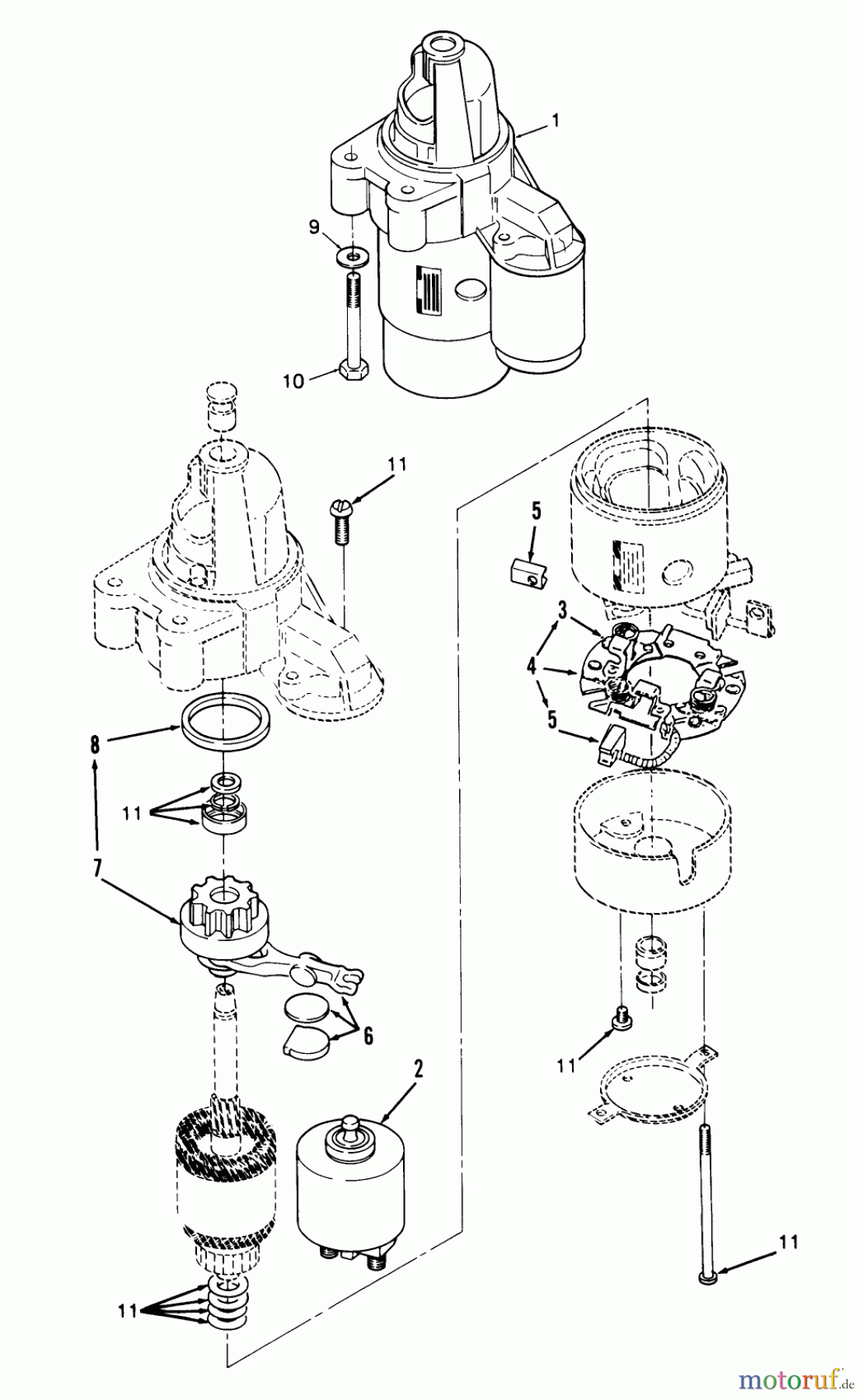 1
9
10
11
5
3
4
5
8
11
7
6
2
11
11
11
motoruf.de