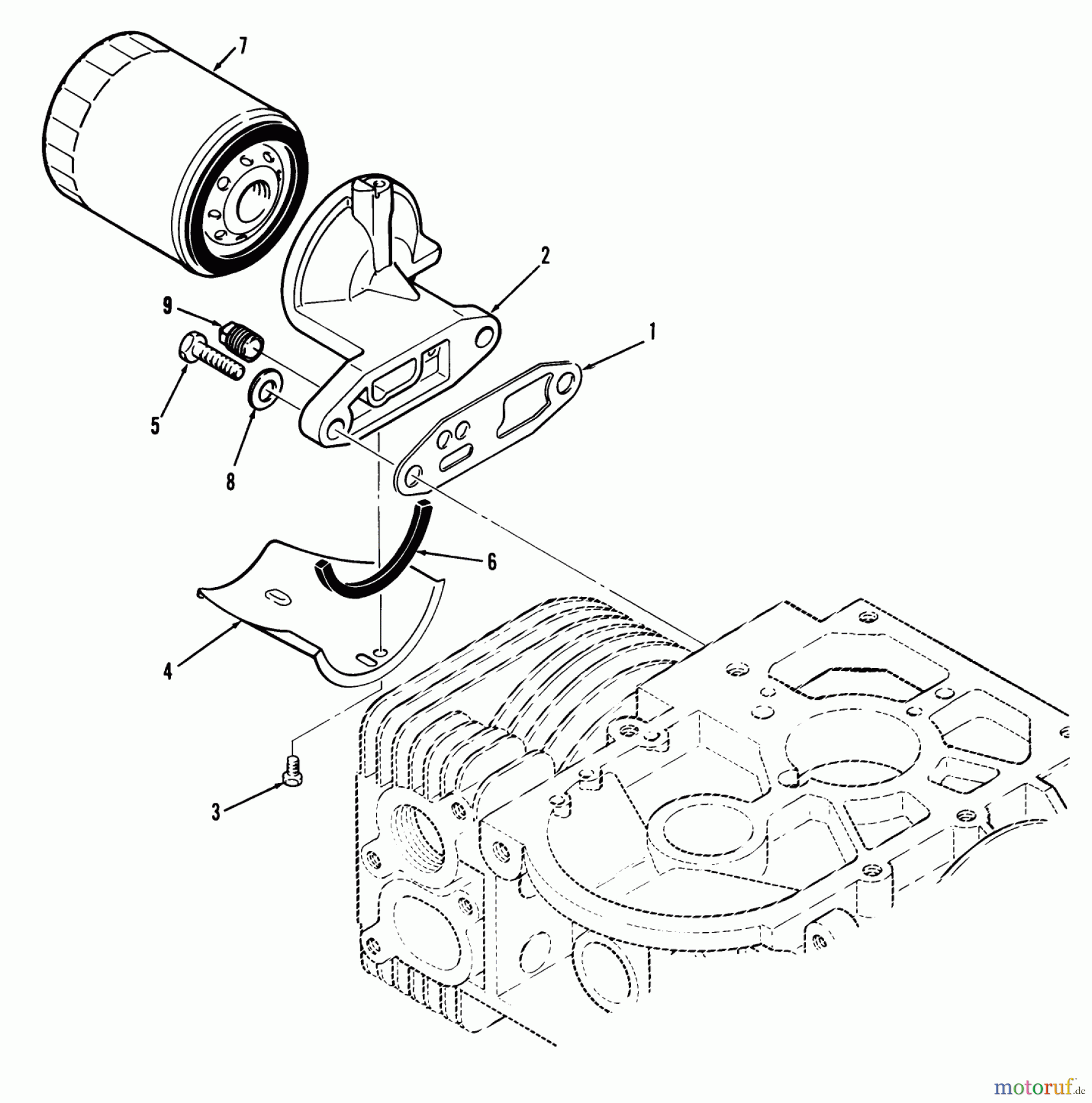 7

2

9

1

5

8

6

4

3

motoruf.de