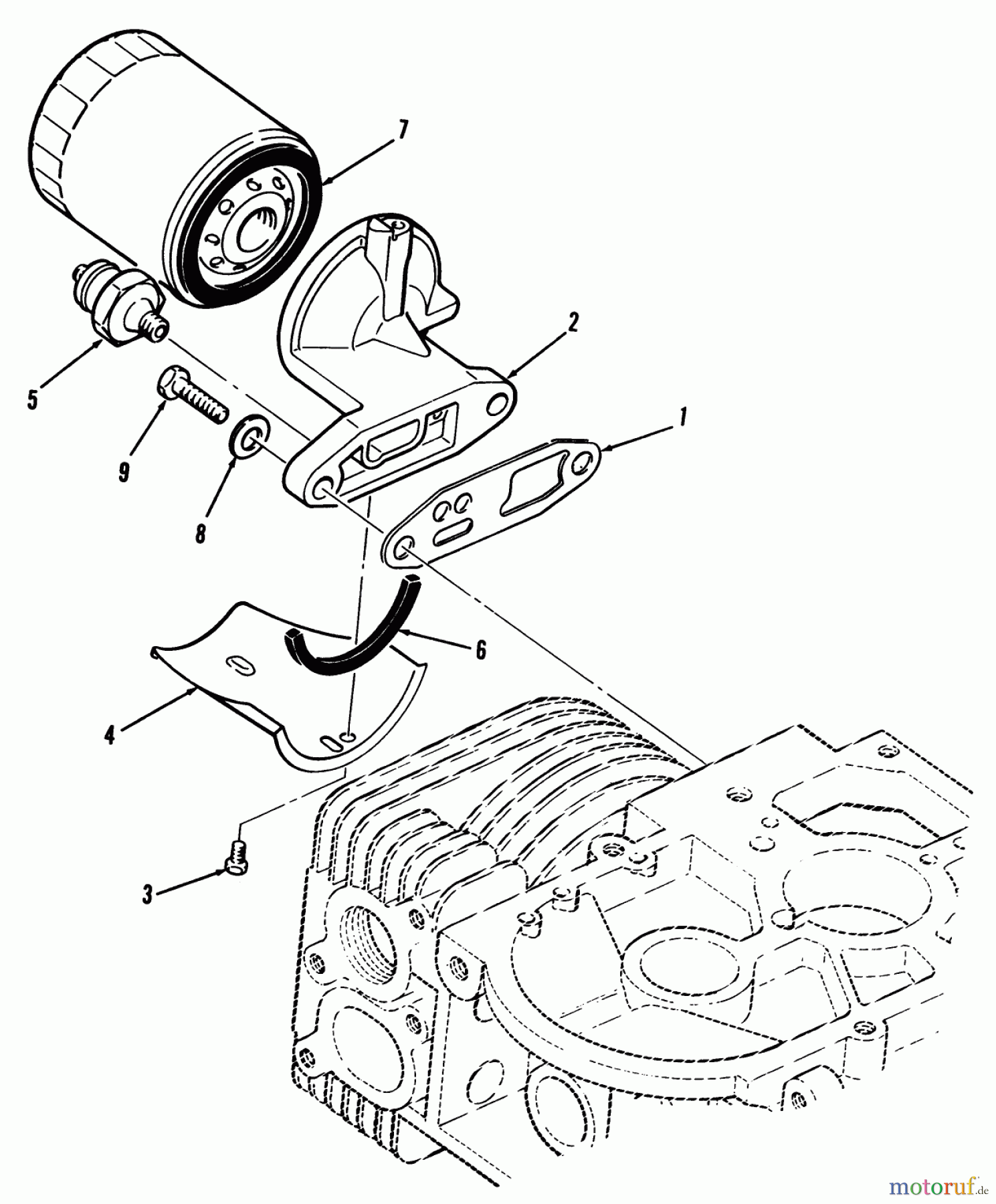 7
2
5
1
9
8
6
4
3
motoruf.de