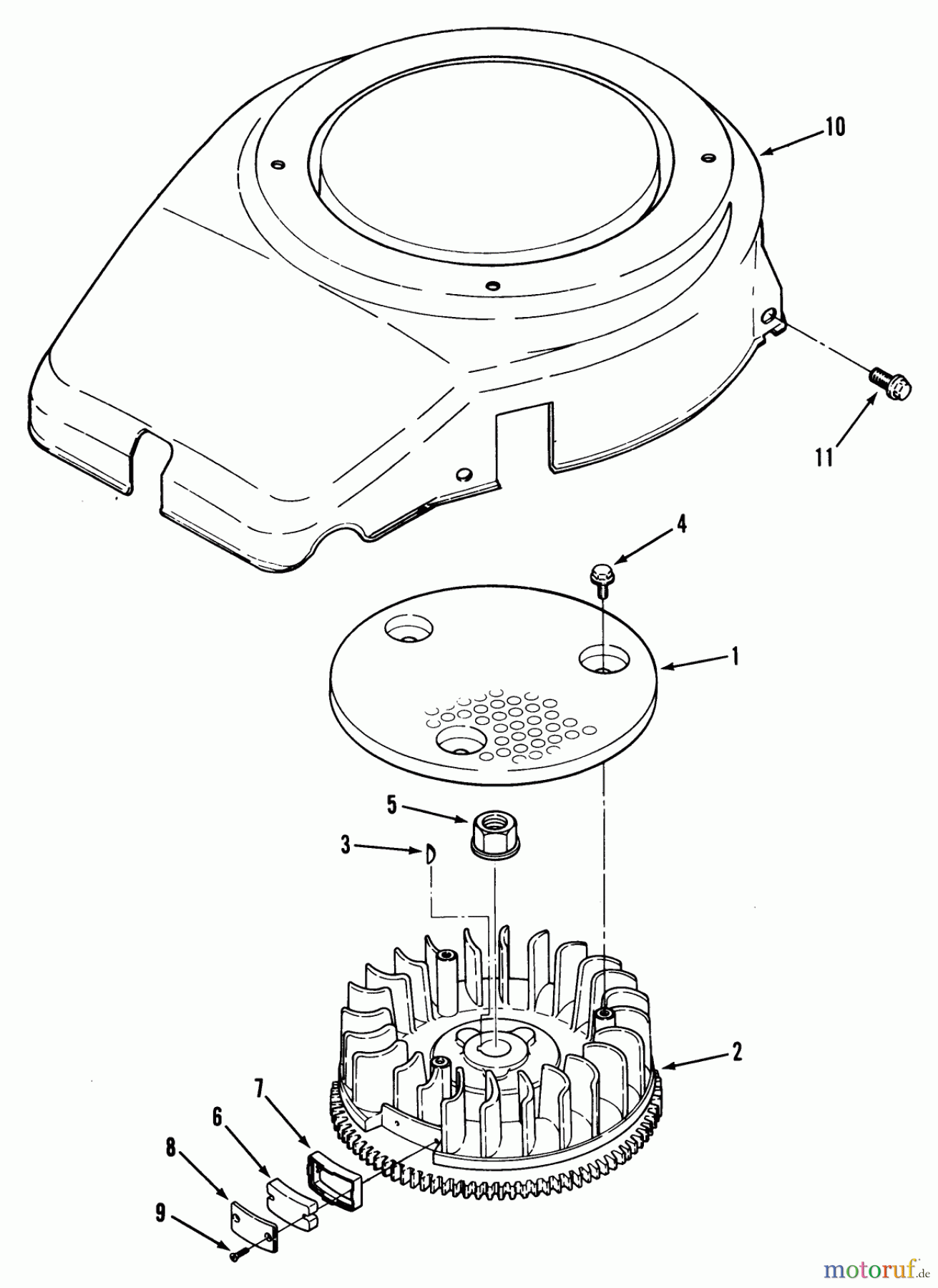 10

11

4

1

5

3

2

7

6

8

9

motoruf.de