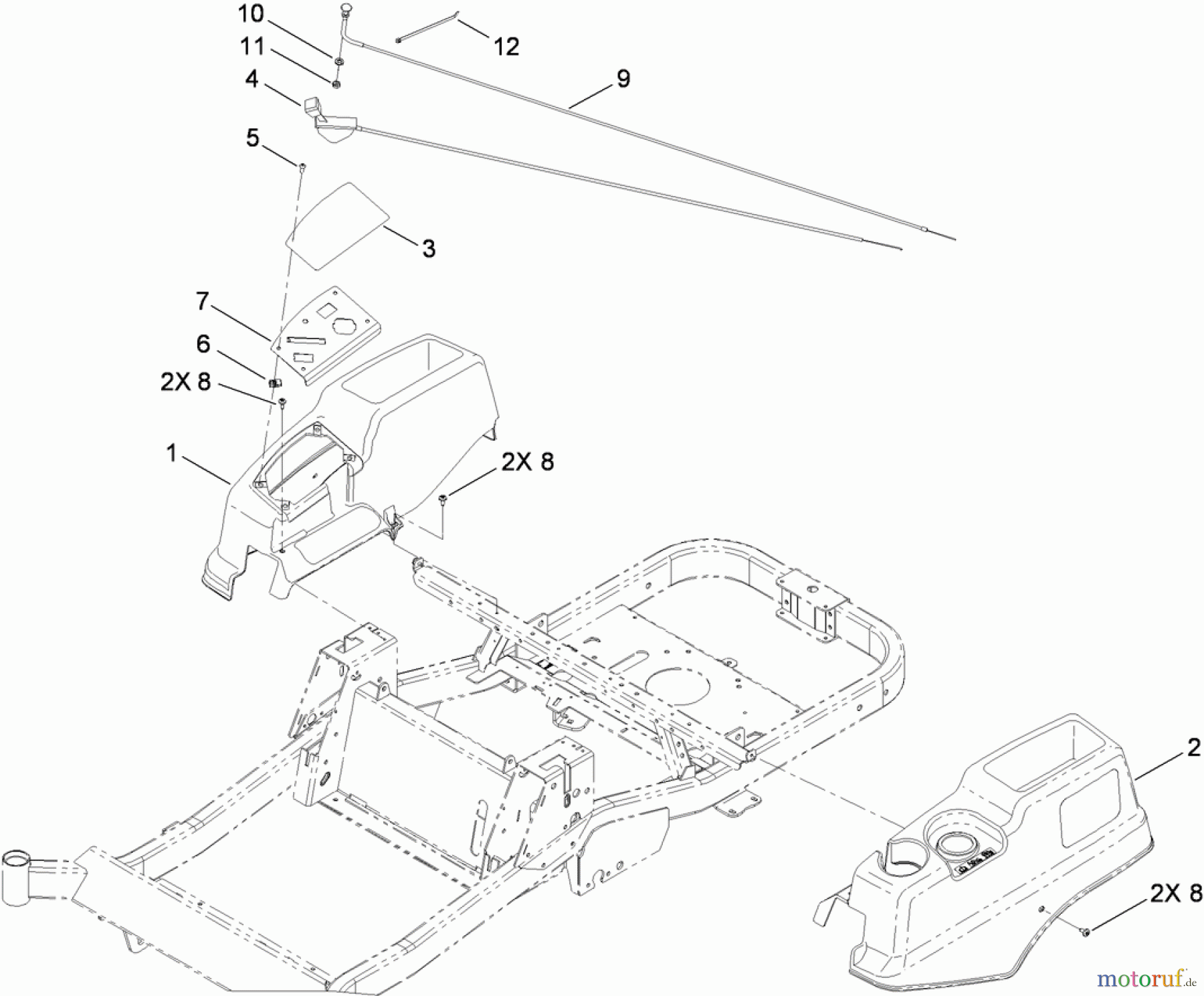 10
11
4
12
9
5
3
7
6
2X 8
1
2X 8
2
2X 8
motoruf.de