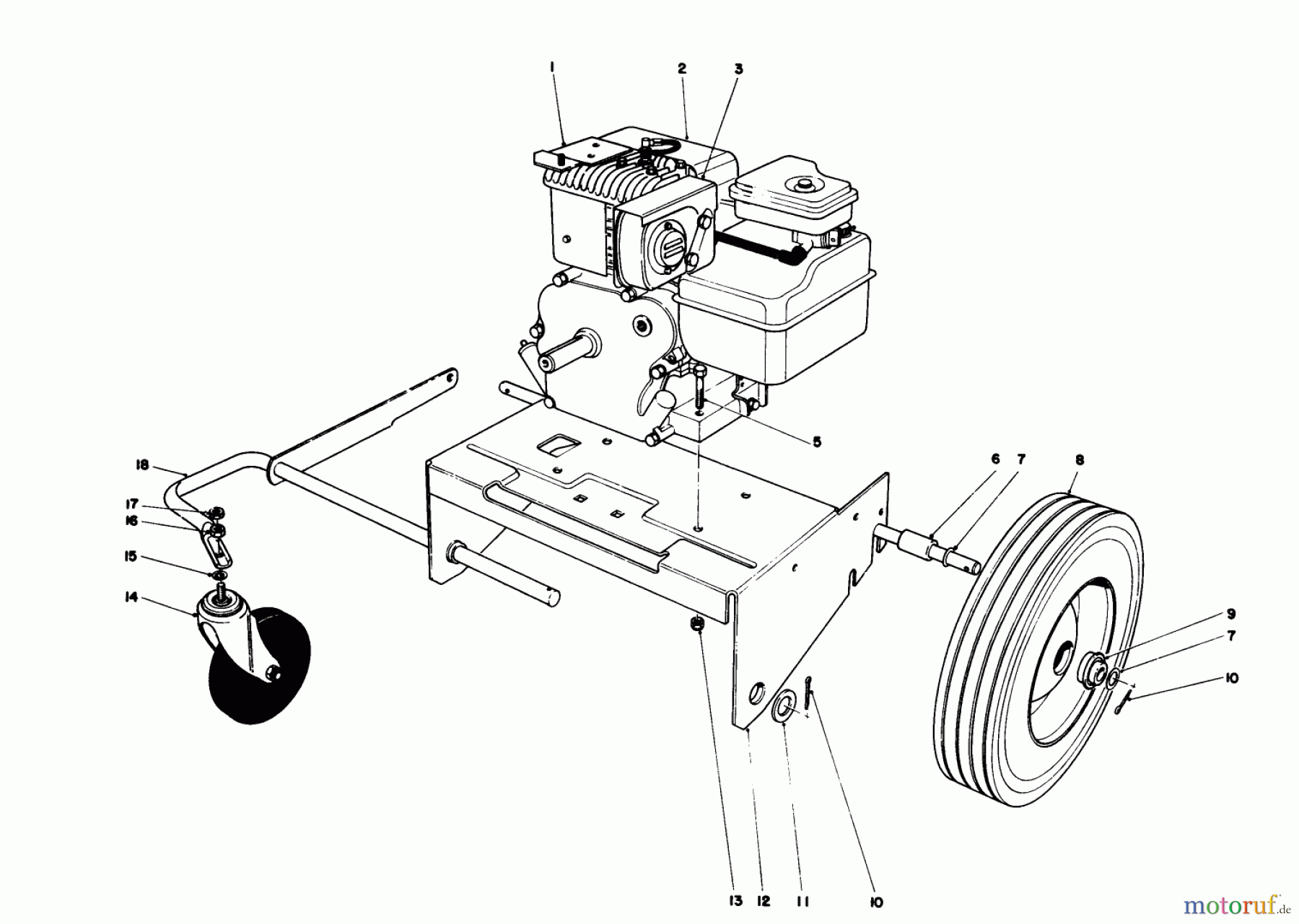 1
2
3
5
6
7
8
18
17
16
15
14
9
7
10
13
12
11
10
motoruf.de