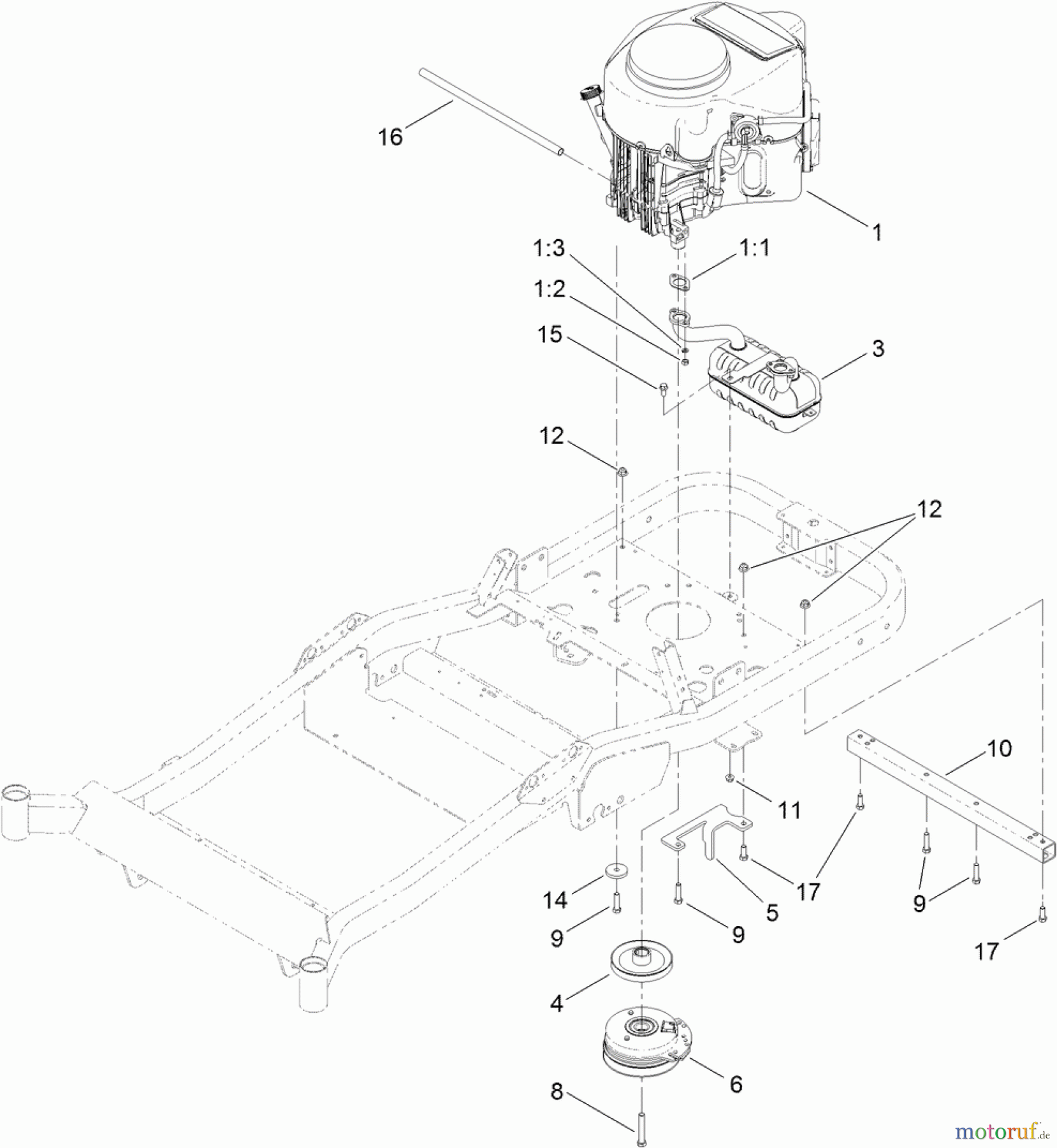 16
1
1:3
1:1
1:2
15
3
12
12
10
11
17
14
5
9
9
9
17
4
6
8
motoruf.de