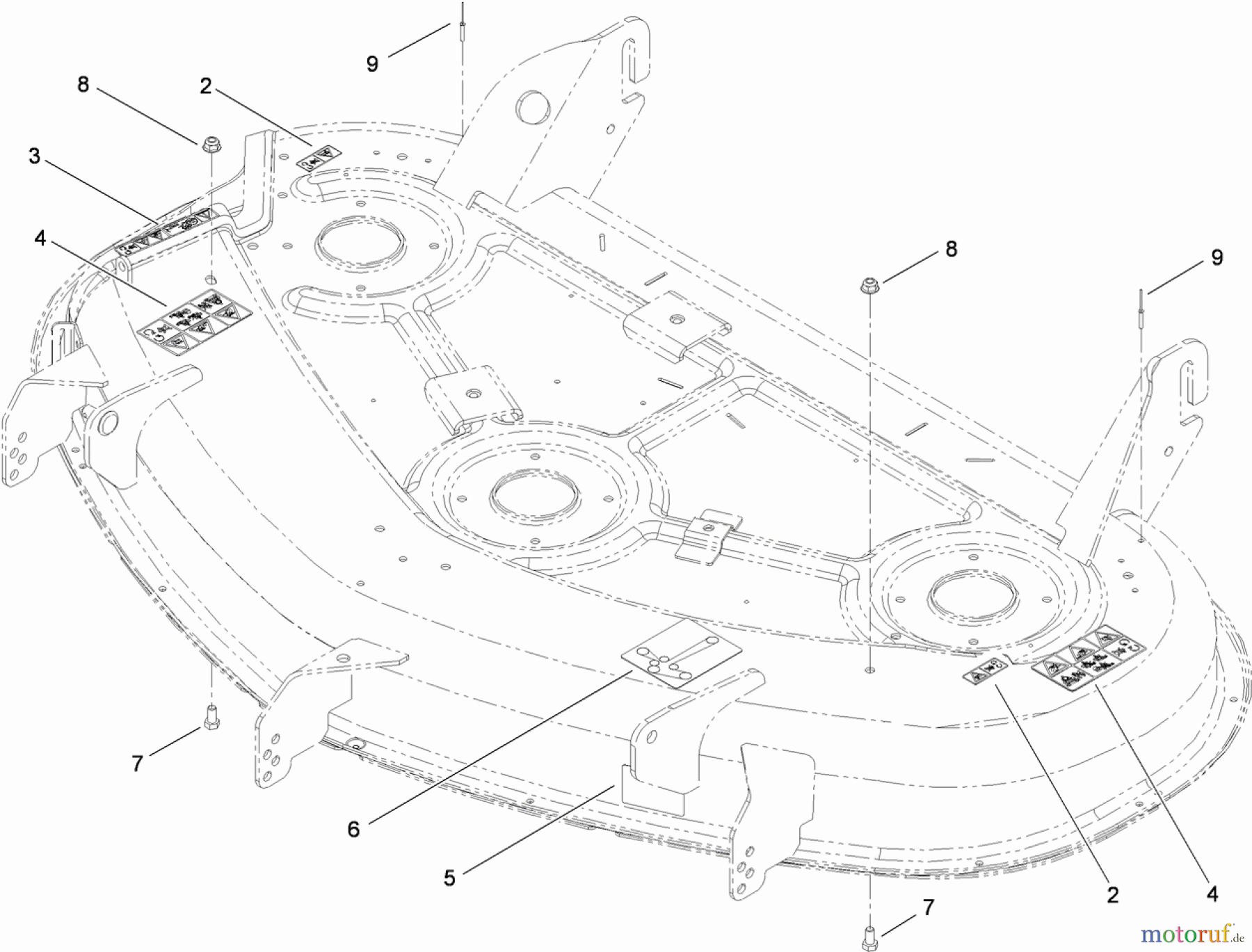 9
8
2
3
4
8
9
7
6
5
2
4
7
motoruf.de