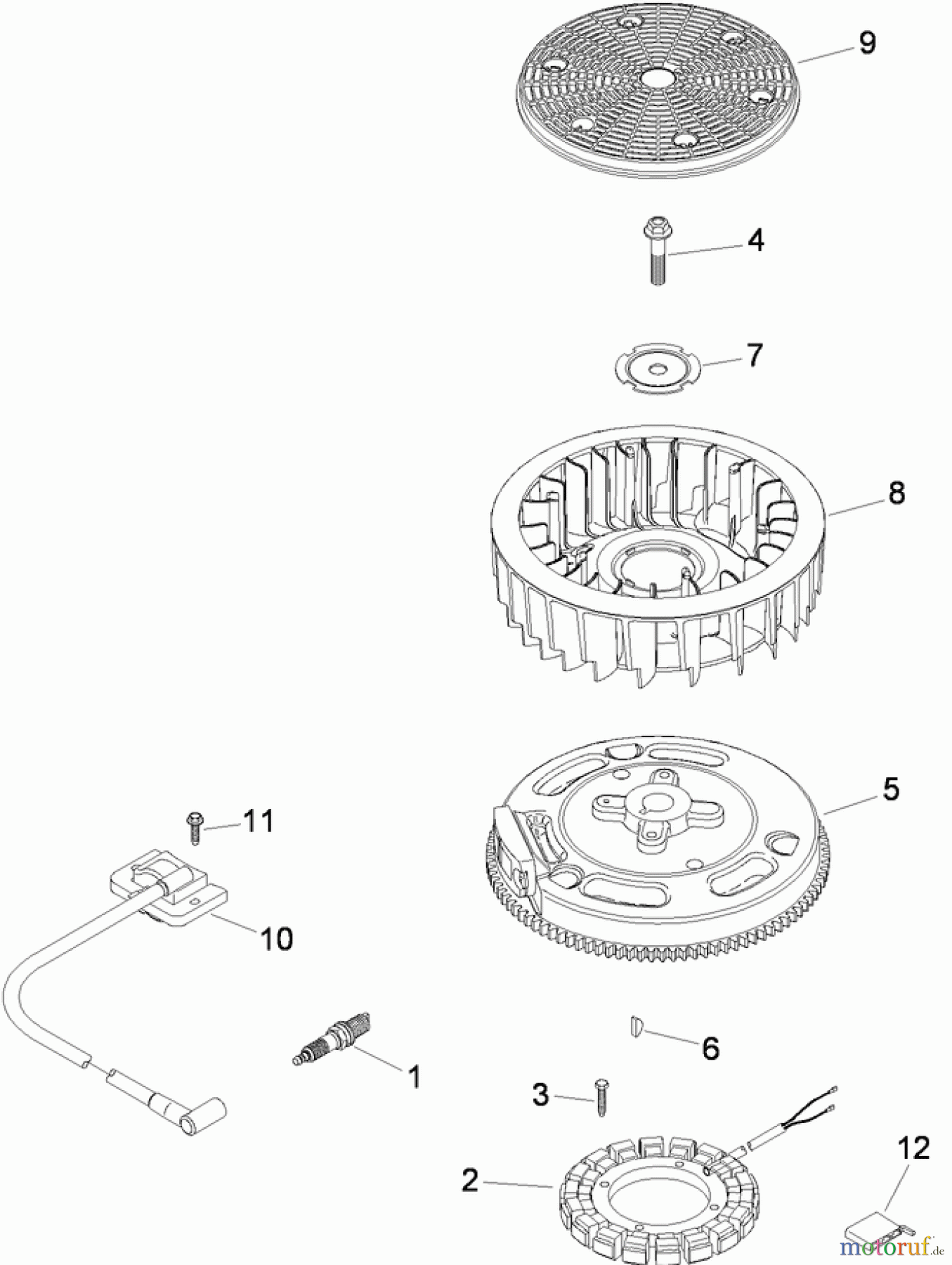 9

4

7

8

5

11

10

6

1

3

12

2

motoruf.de