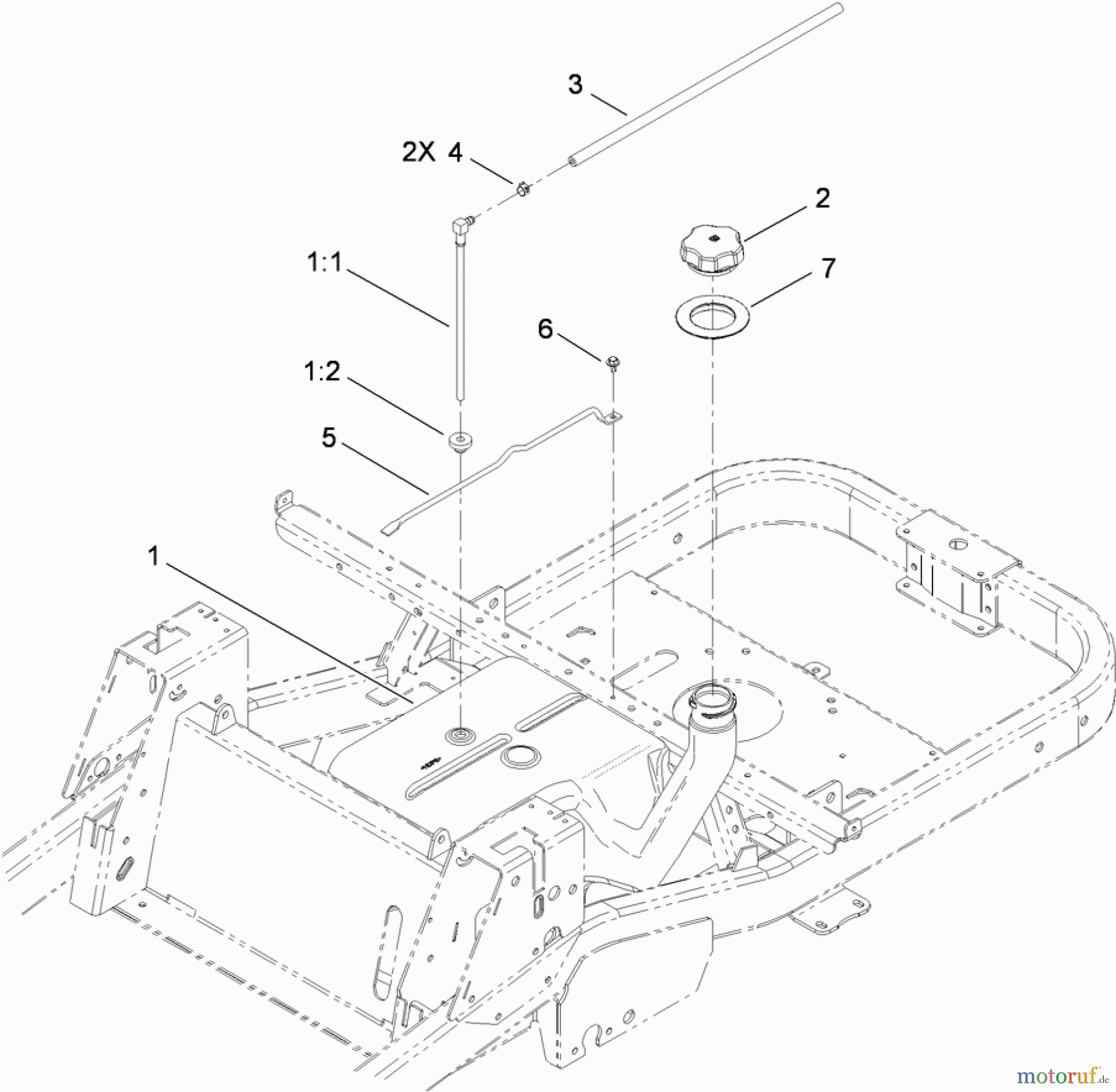 3

2X 4

2

1:1

7

6

1:2

5

1

motoruf.de