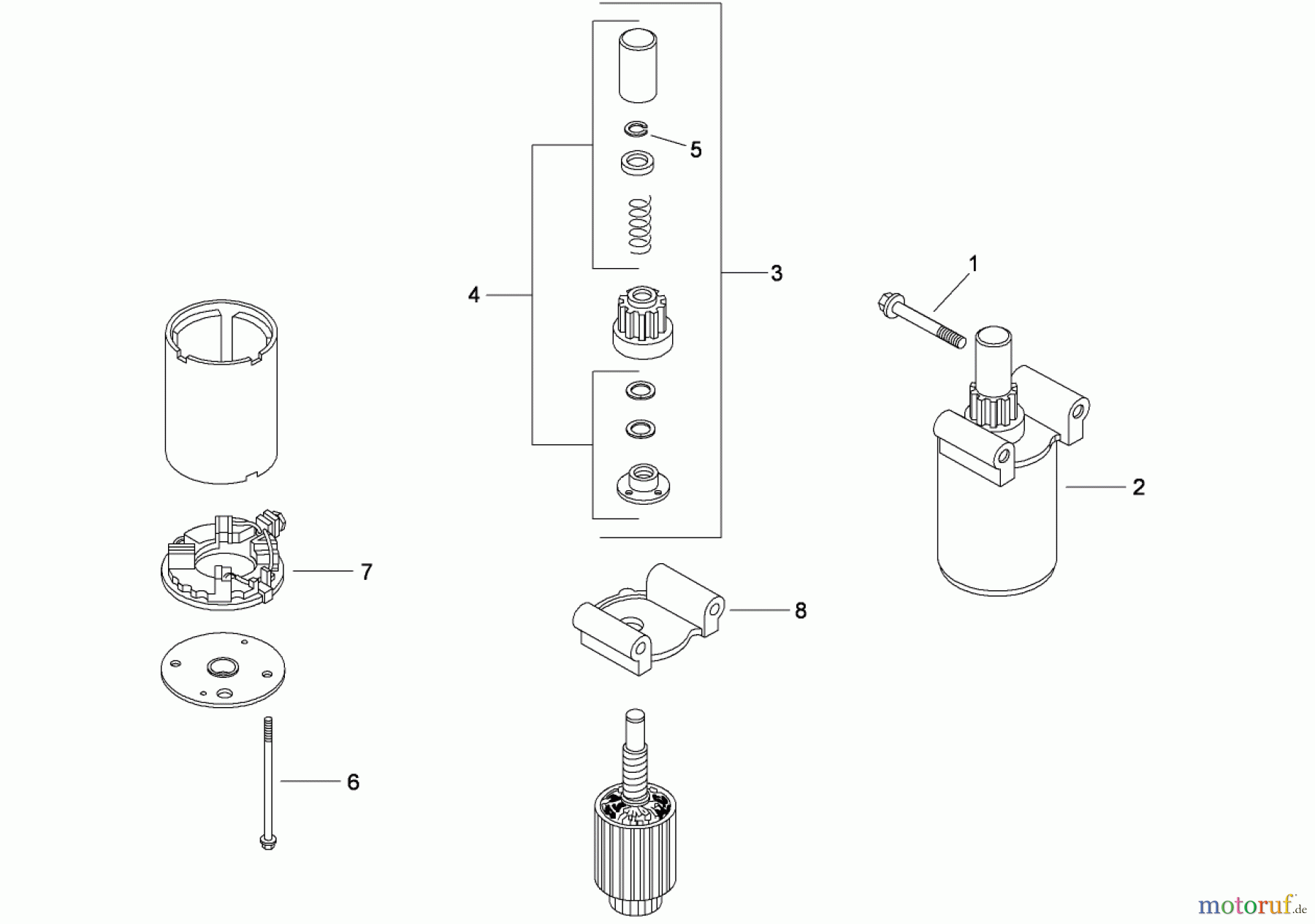 5

4

3

1

2

7

8

6

motoruf.de