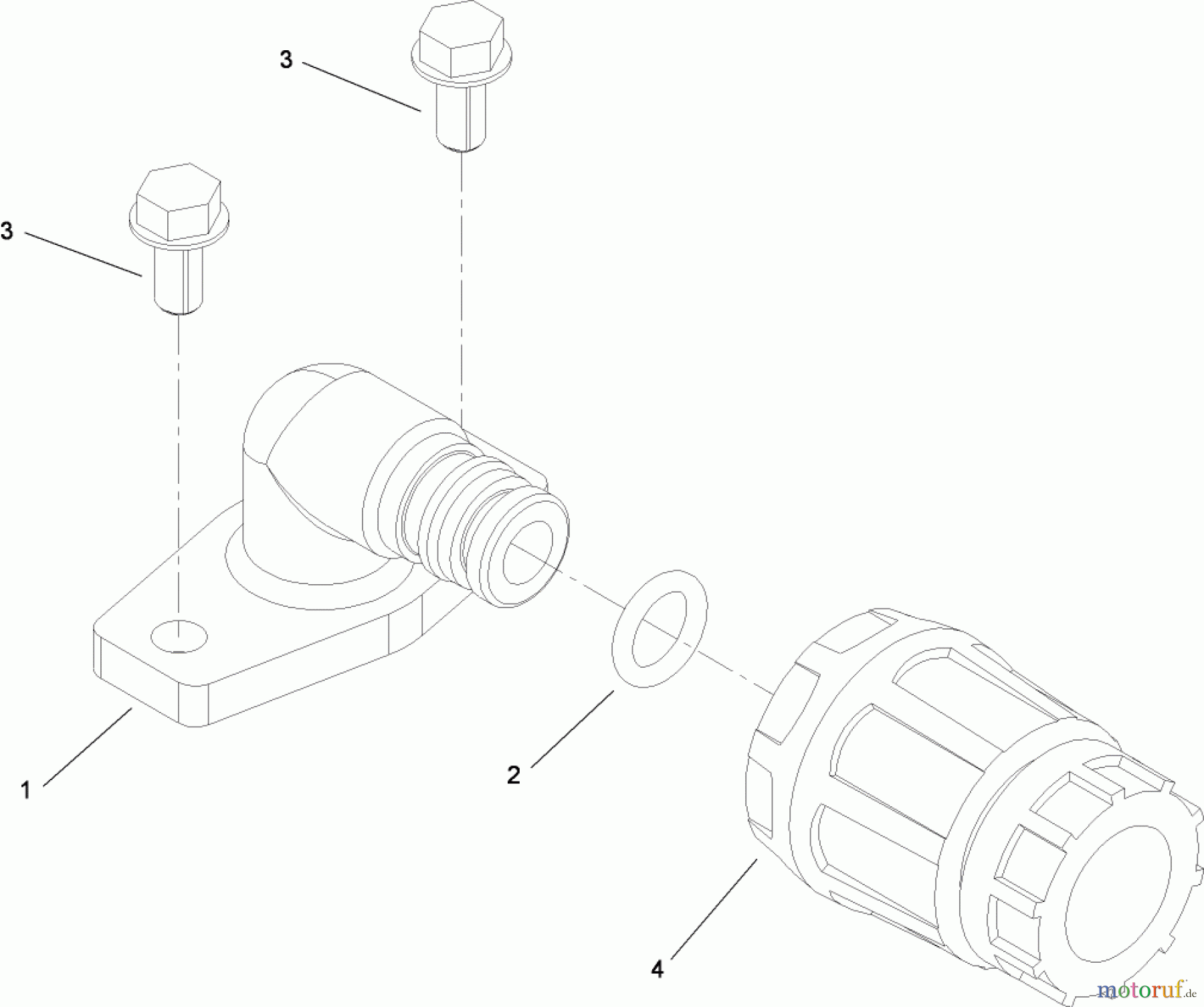 3

3

1

2

4

motoruf.de