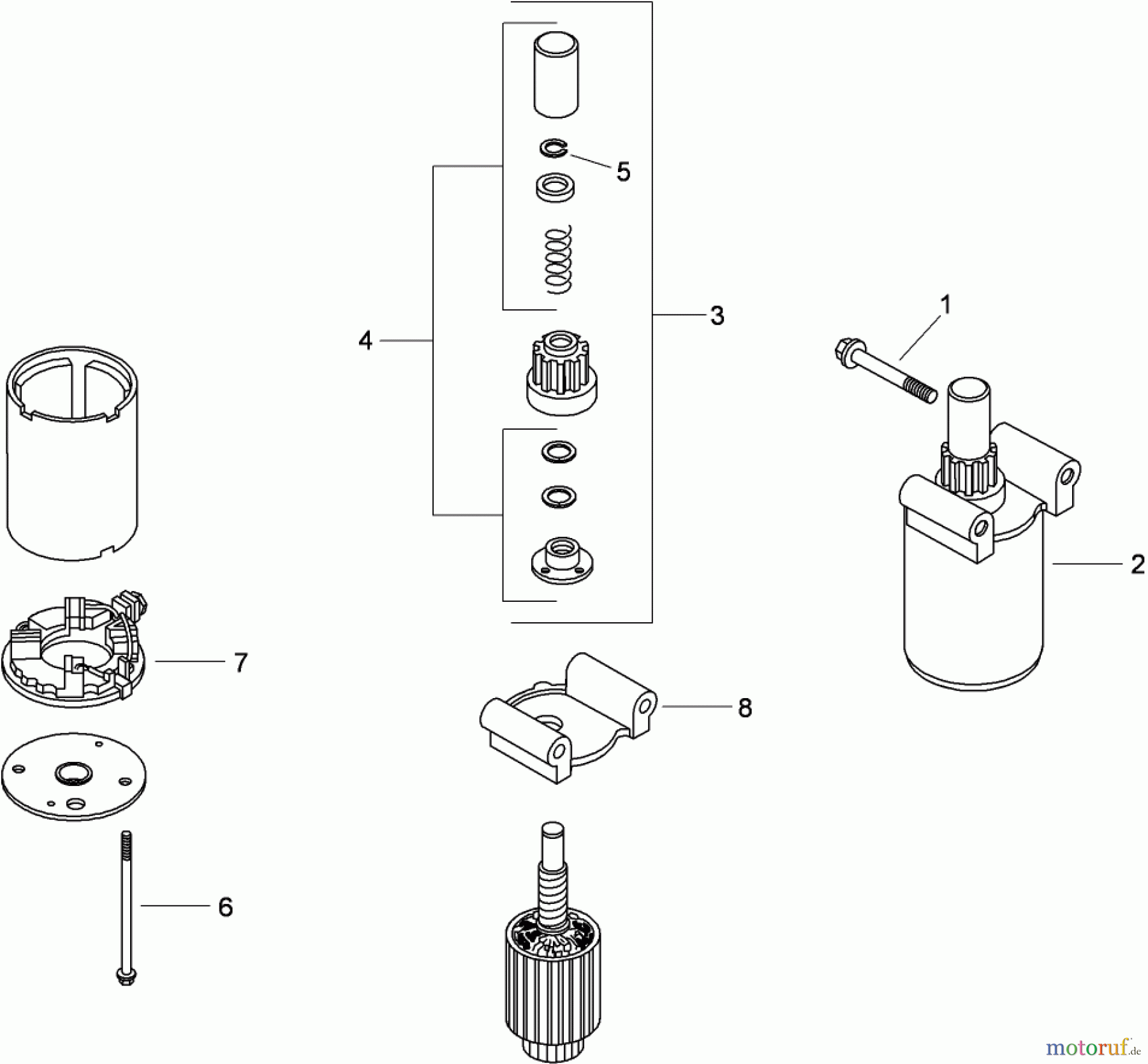 5

4

3

1

2

7

8

6

motoruf.de