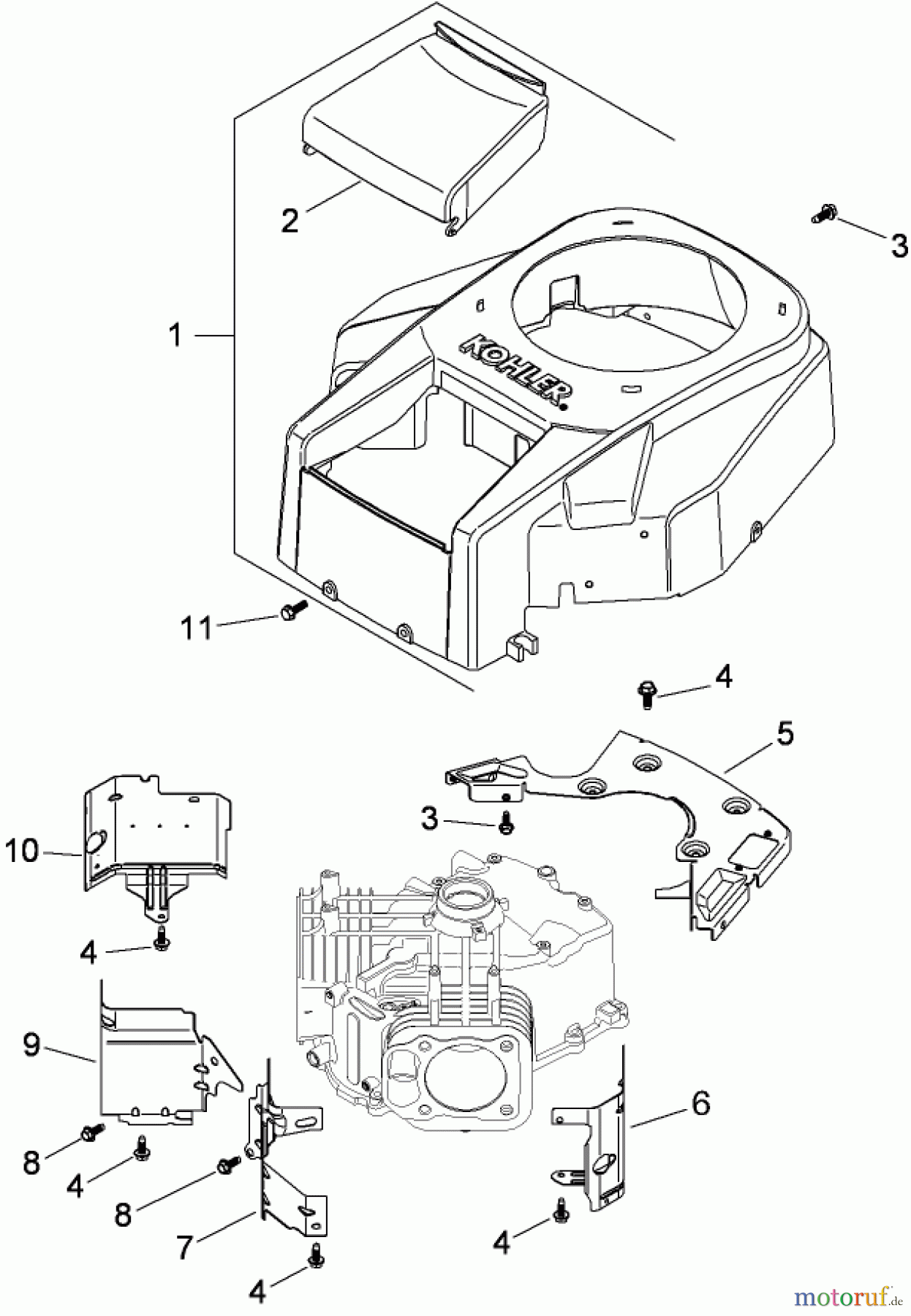 2
3
1
KOHLER
11
4
5
3
10
4
9
6
8
4
8
7
4
4
motoruf.de