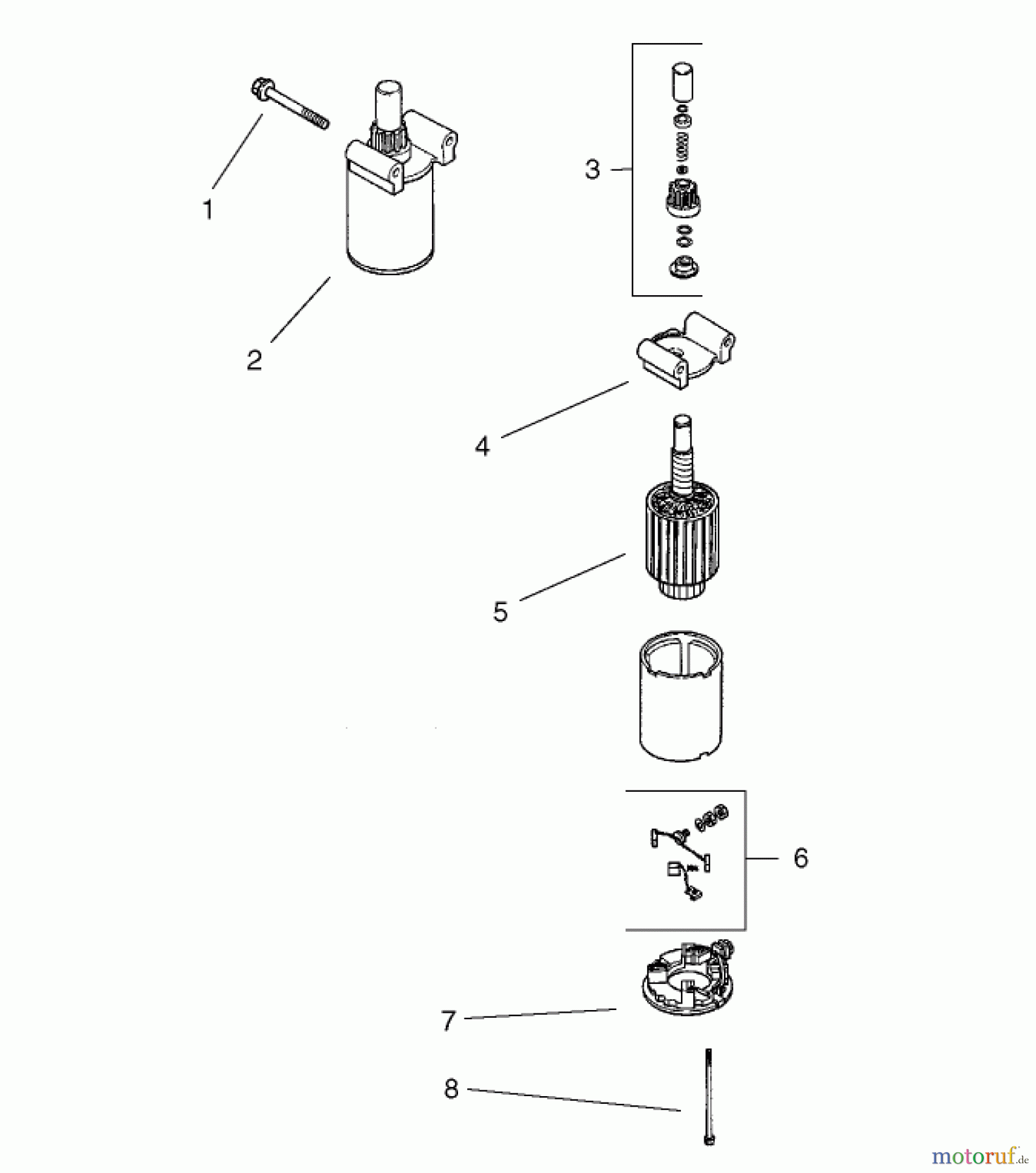 1

2

3

4

5

6

7

8

motoruf.de