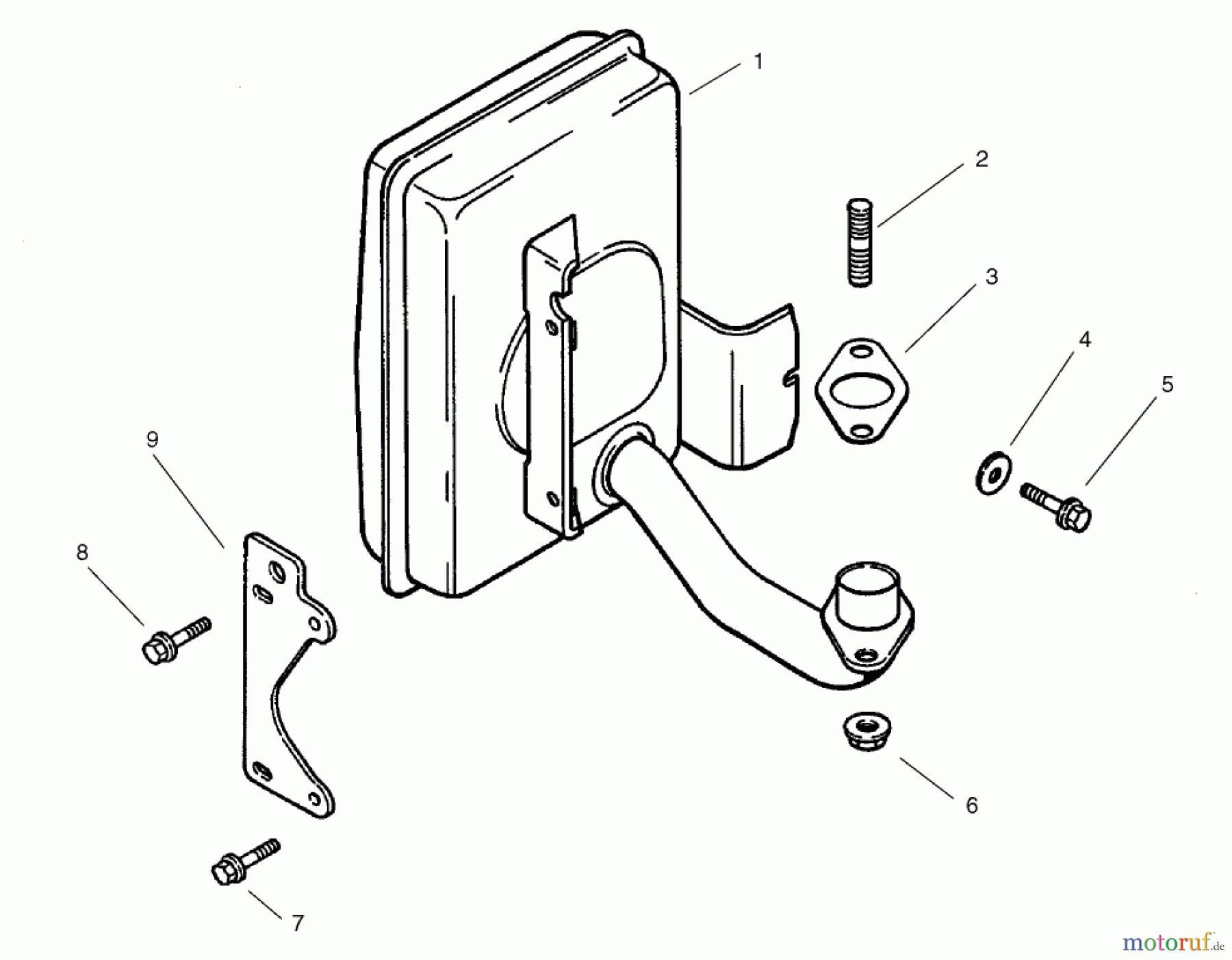 1
2
3
4
5
9
8
6
7
motoruf.de