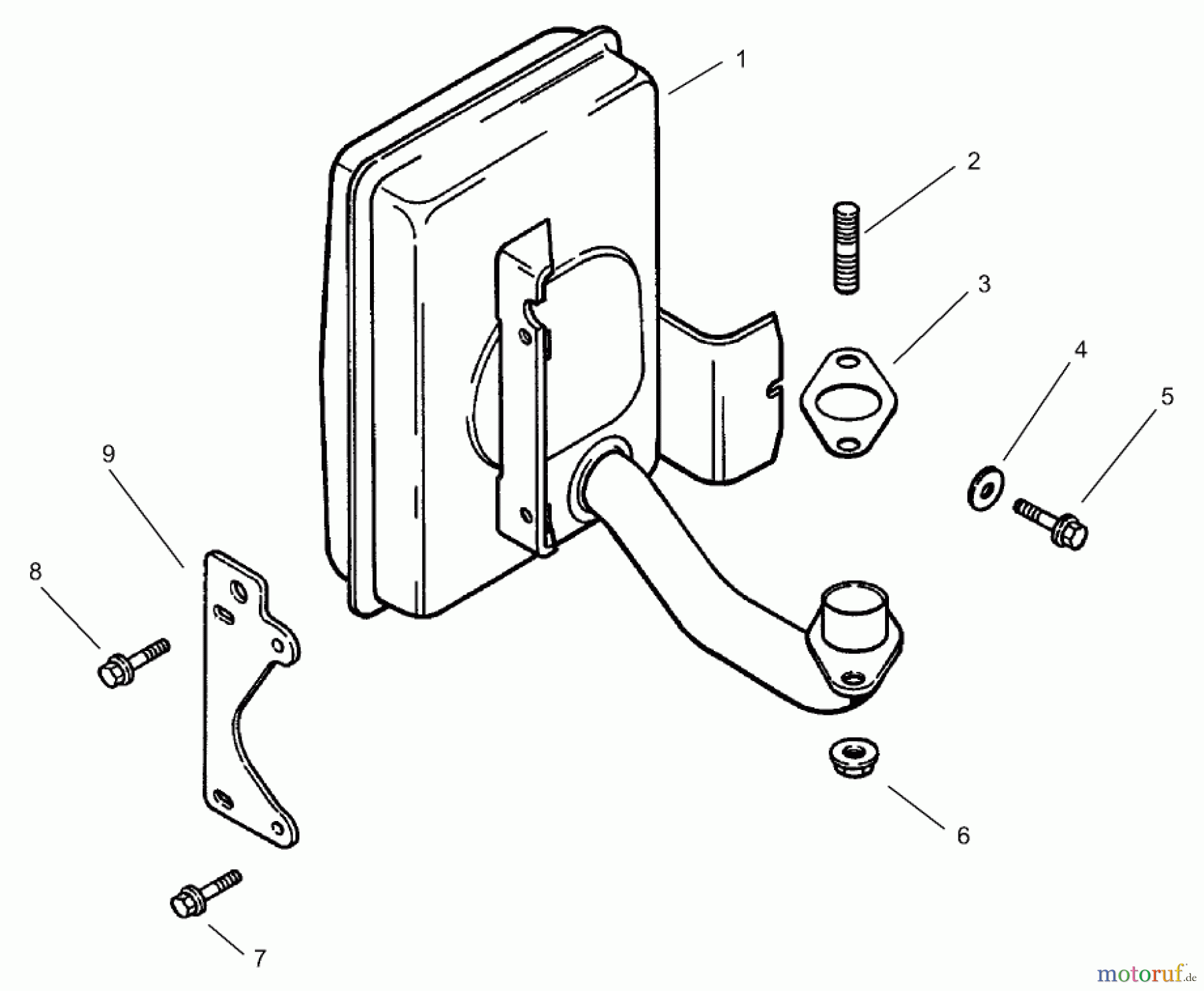 1
2
3
4
5
9
8
6
7
motoruf.de