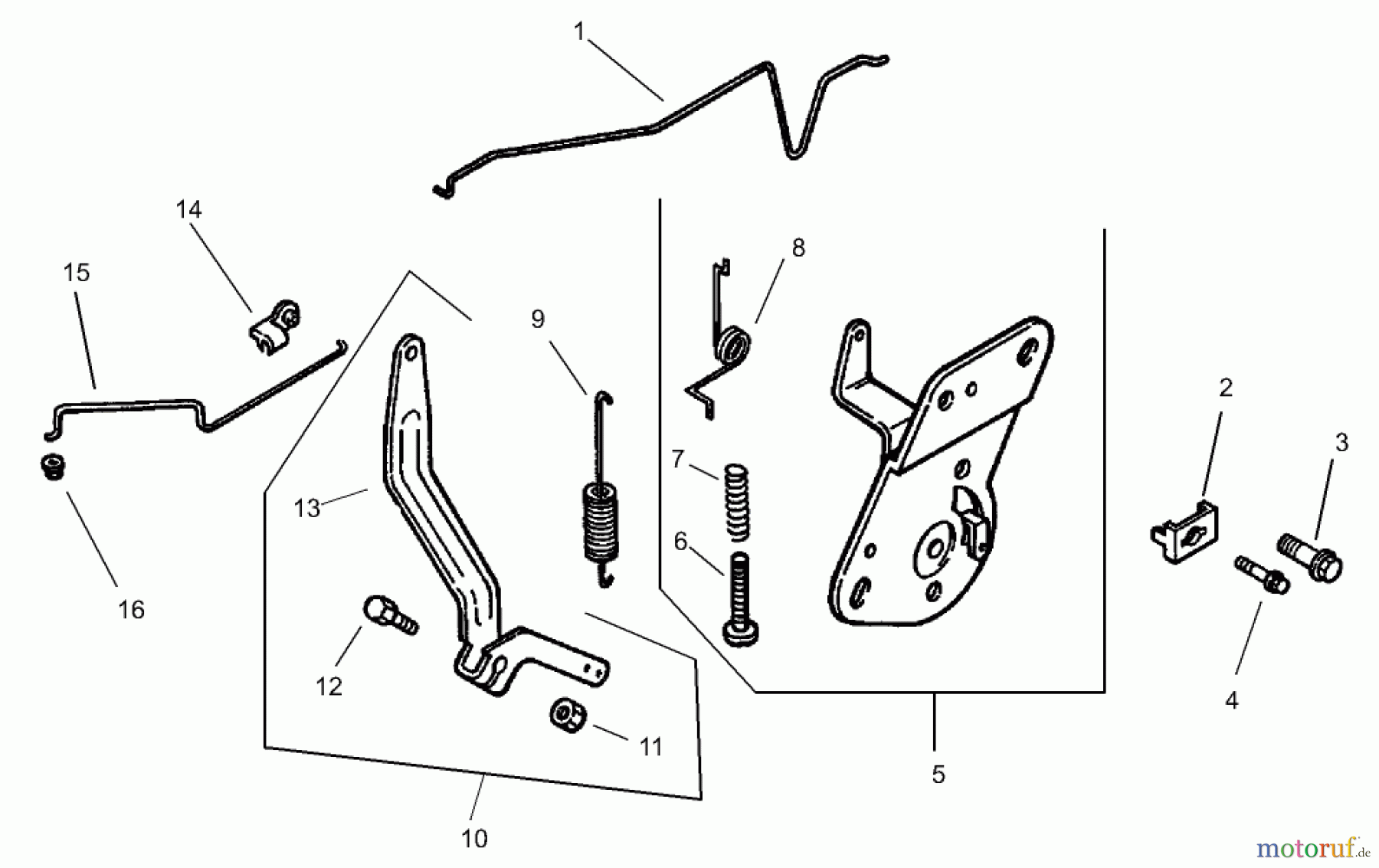 1
14
15
8
9
2
3
7
13
6
16
12
4
11
5
10
motoruf.de