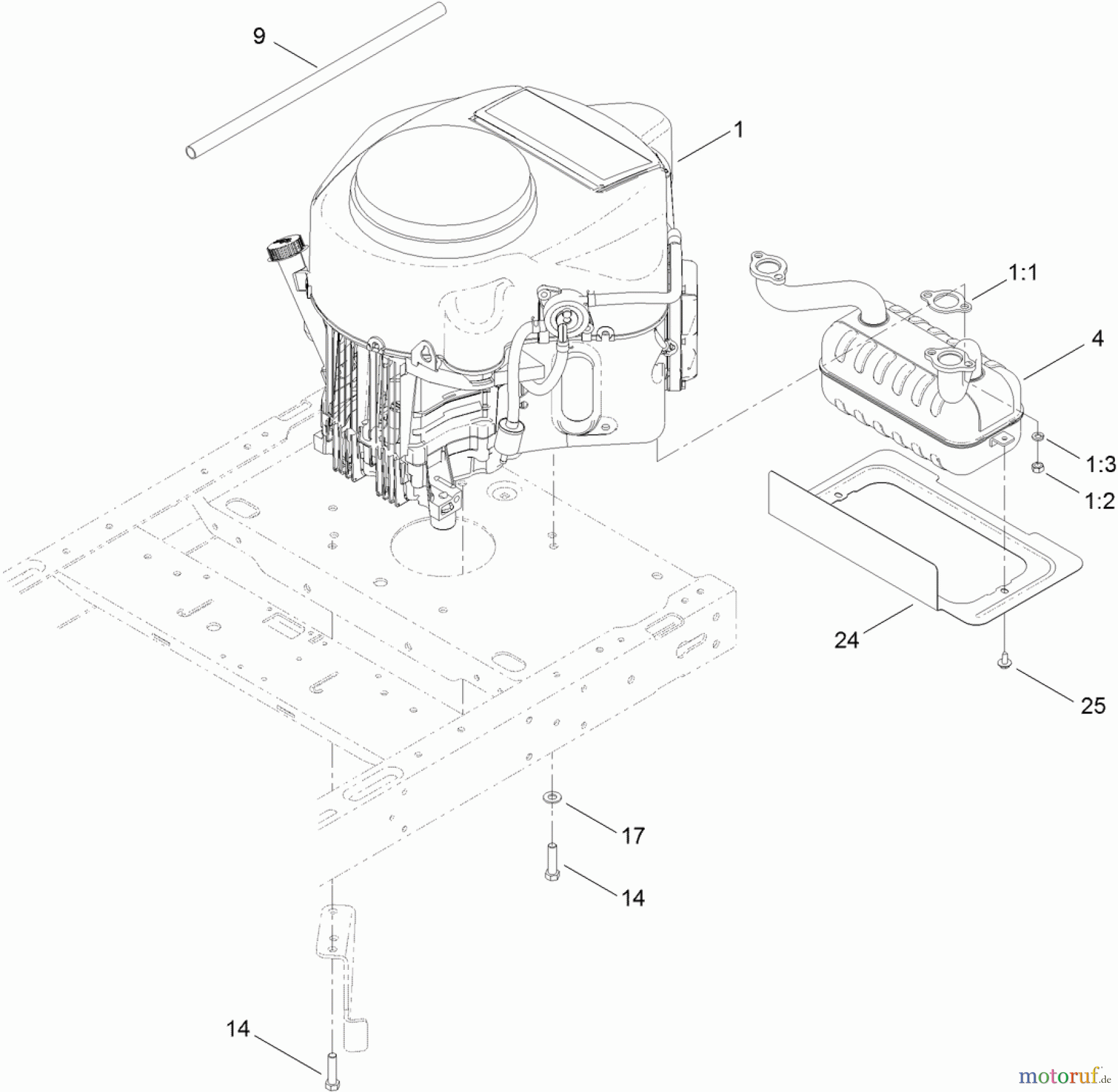 9

1

1:1

4

1:3

1:2

24

25

17

14

14

motoruf.de