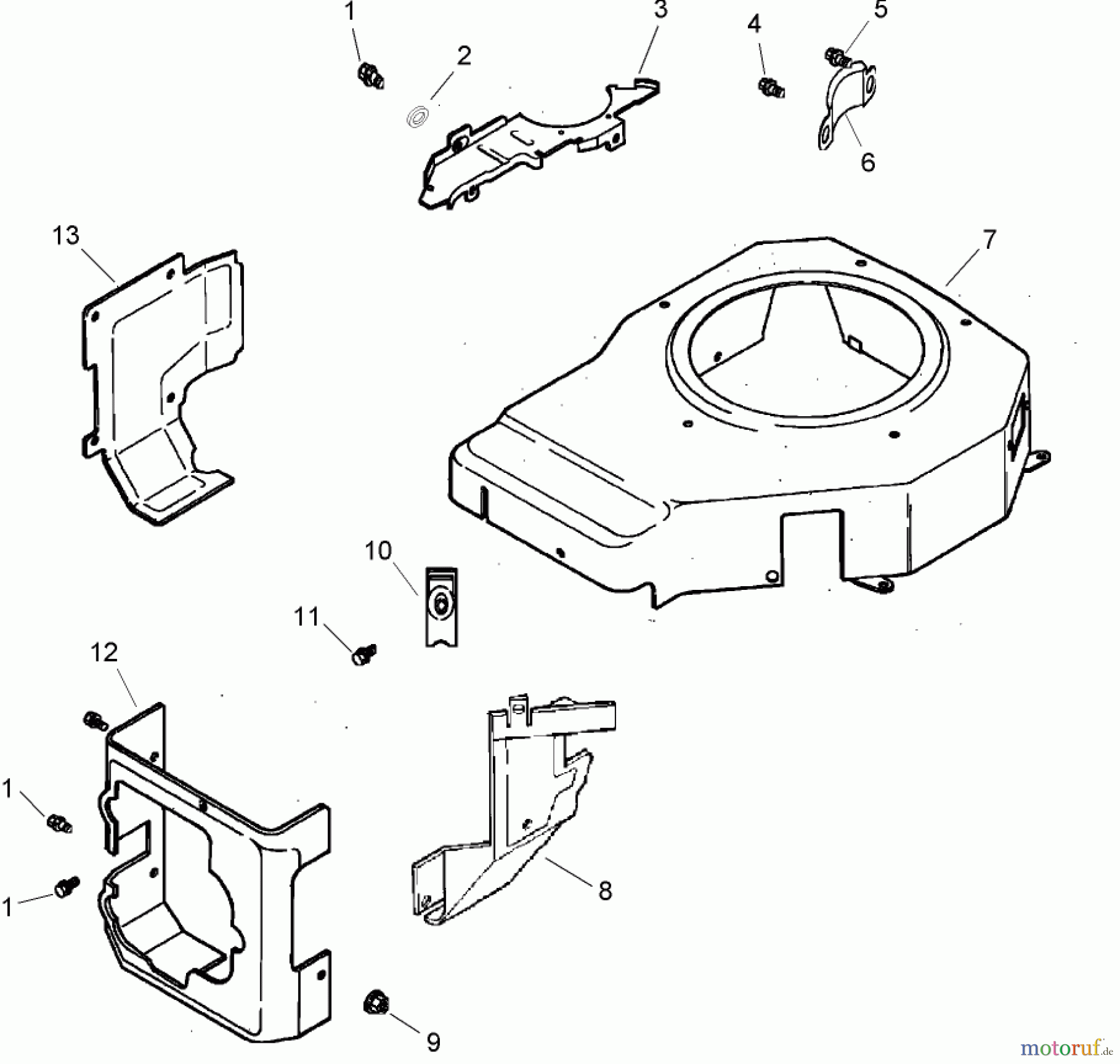 1
2
3
4
5
6
13
7
10
11
12
1
1
8
9
motoruf.de