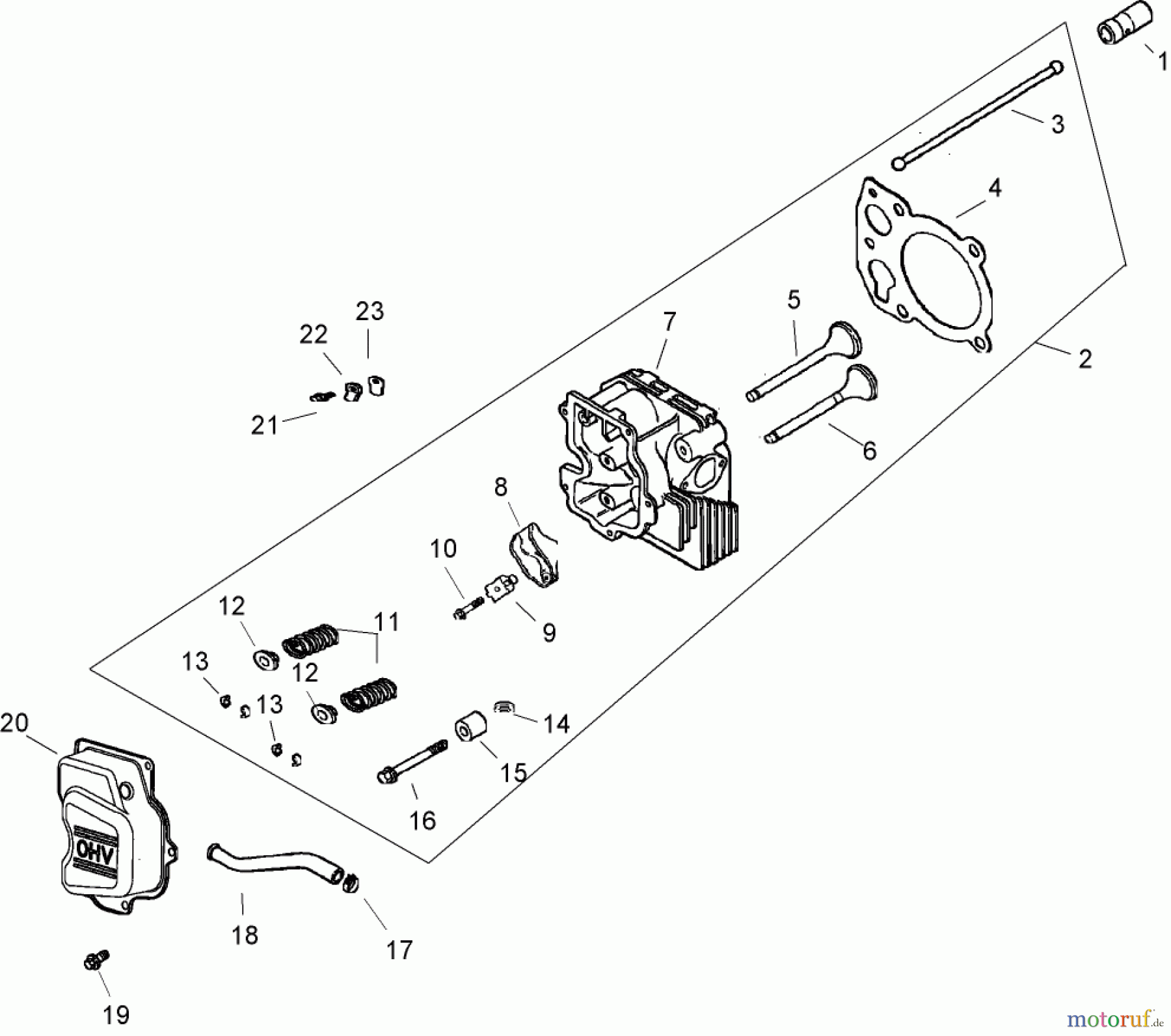 1
3
4
2
5
7
6
23
22
21
8
10
9
12
11
13
12
13
14
15
16
20
OHV
18
17
19
motoruf.de