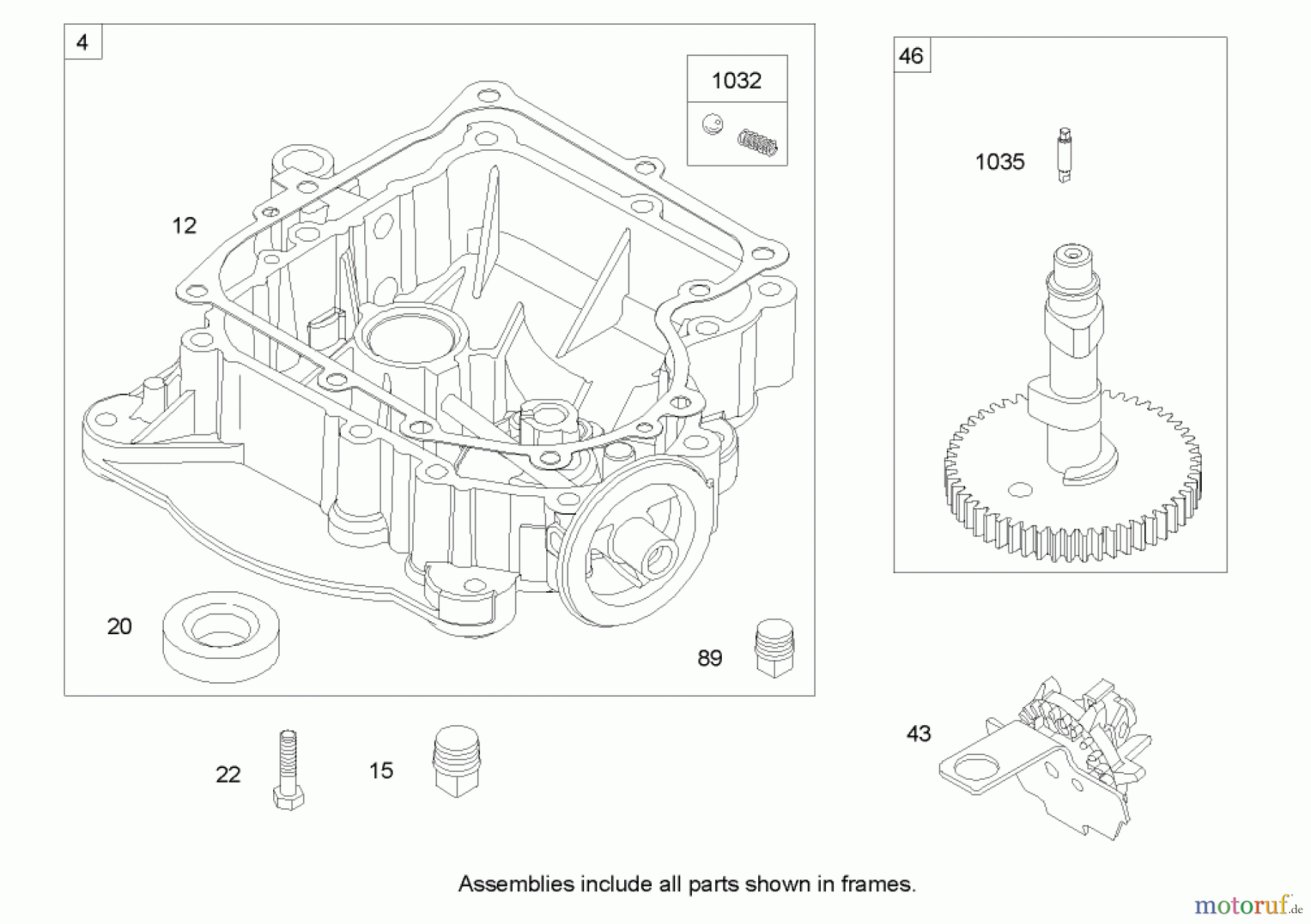 4

1032

12

20

89

46

1035

22

15

43

Assemblies include all parts shown in frames.

motoruf.de