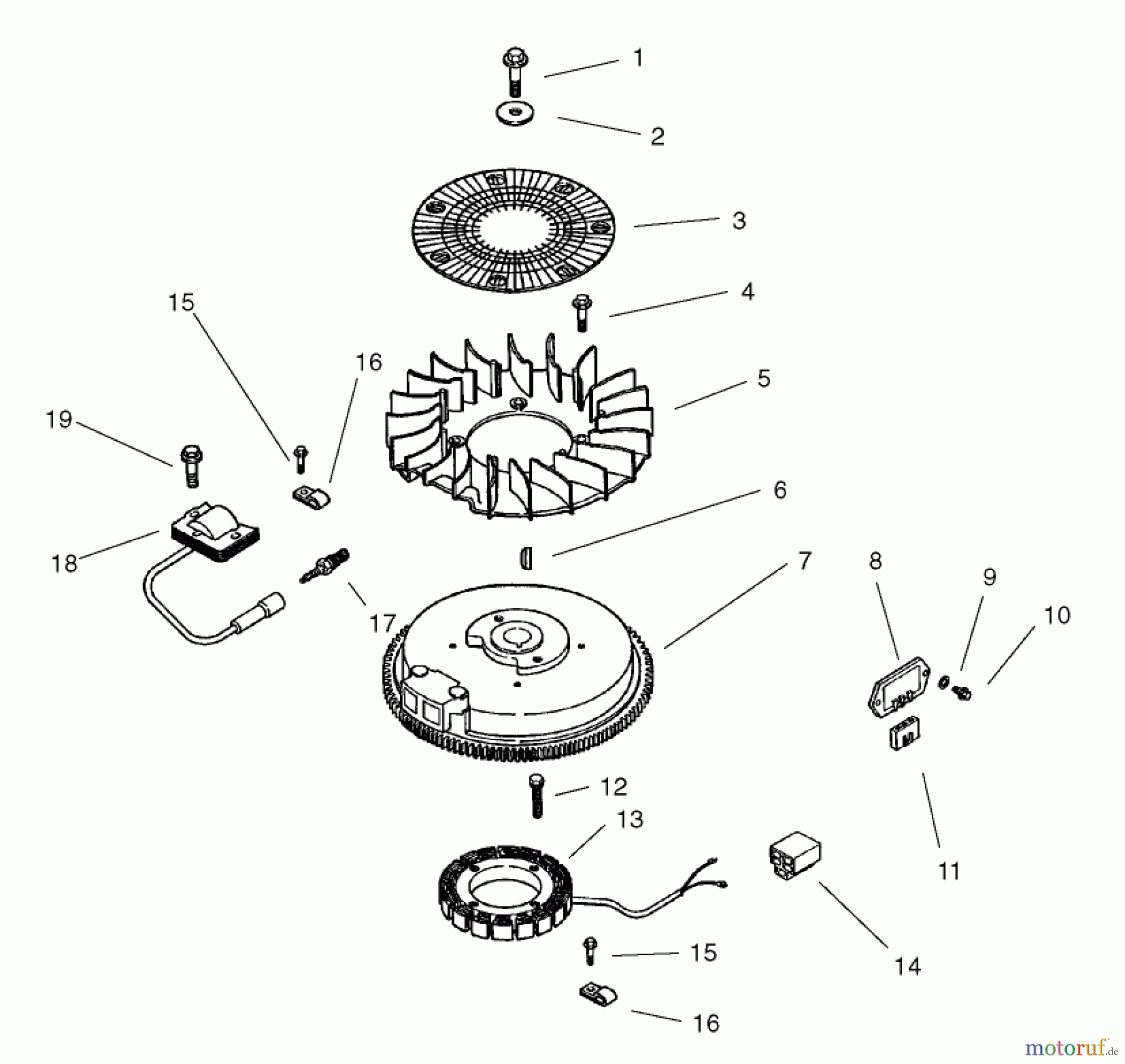 1
2
3
4
15
16
5
19
6
18
7
8
9
10
17
12
13
11
14
15
16
motoruf.de