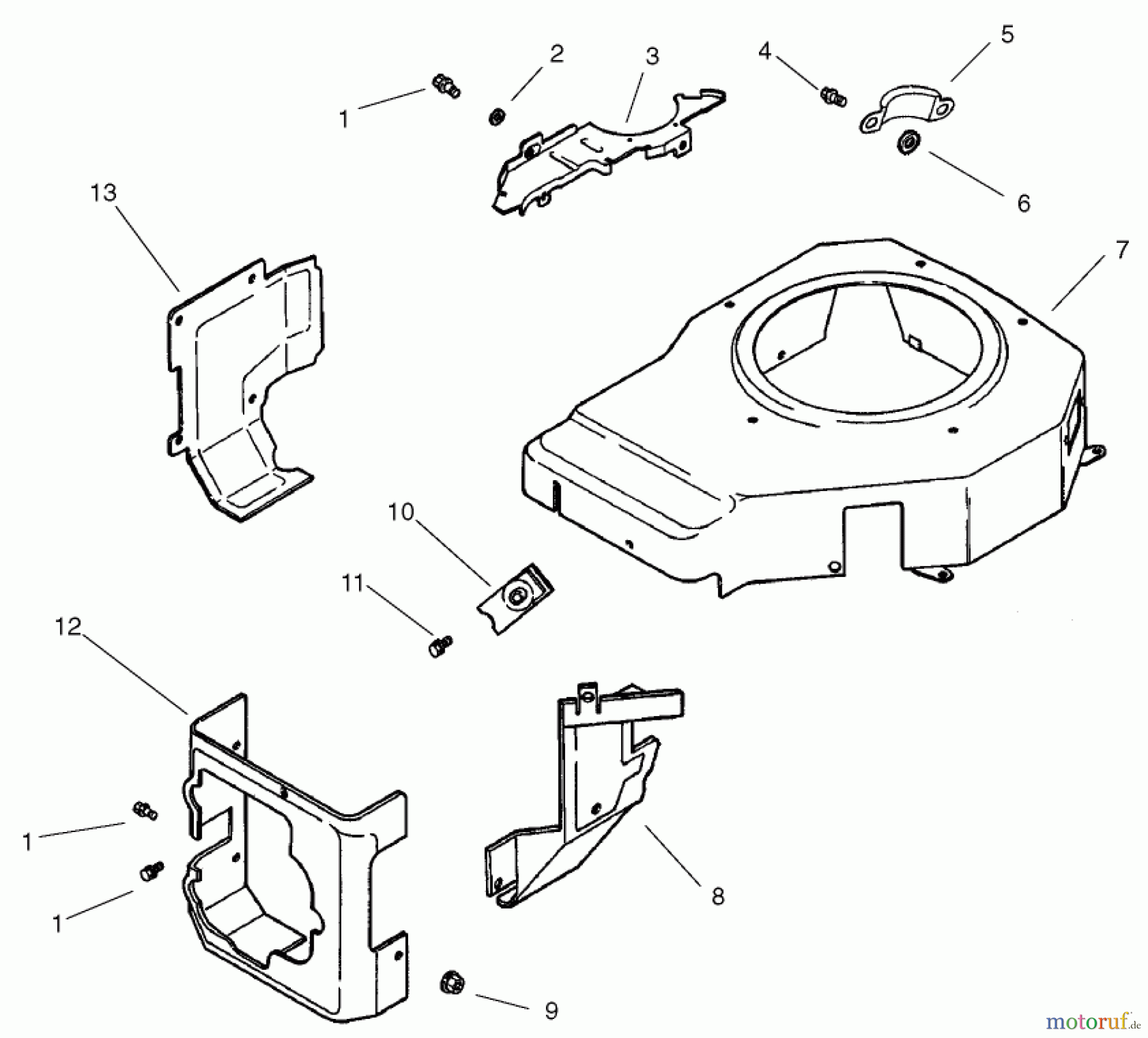 1
2
3
4
5
6
13
7
10
11
12
1
1
8
9
motoruf.de