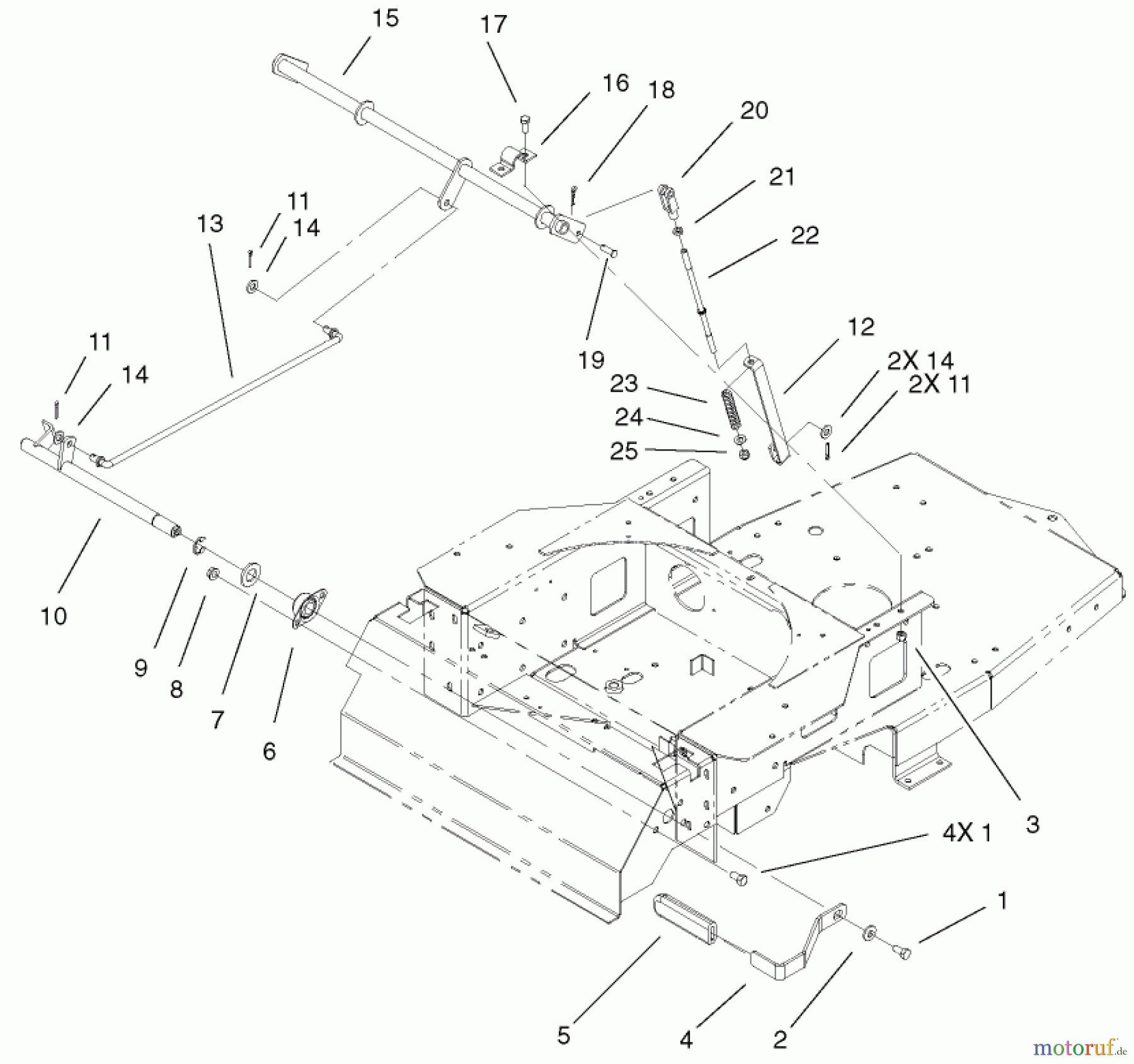 15
17
16
18
20
21
22
11
14
13
19
12
2X 14
2X 11
23
24
25
11
14
10
9
8
7
6
3
4X 1
1
5
4
2
motoruf.de