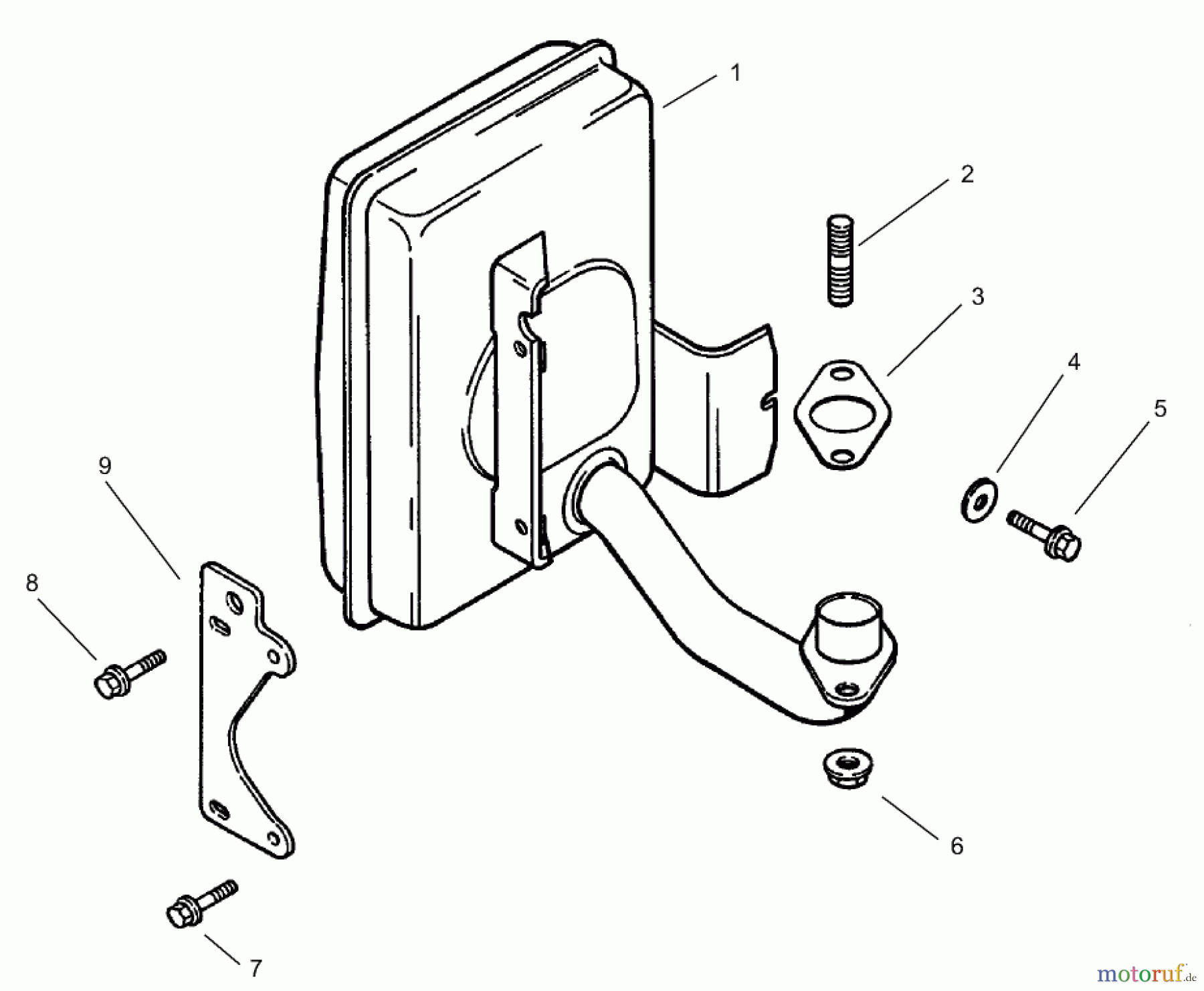 1
2
3
4
5
9
8
6
7
motoruf.de