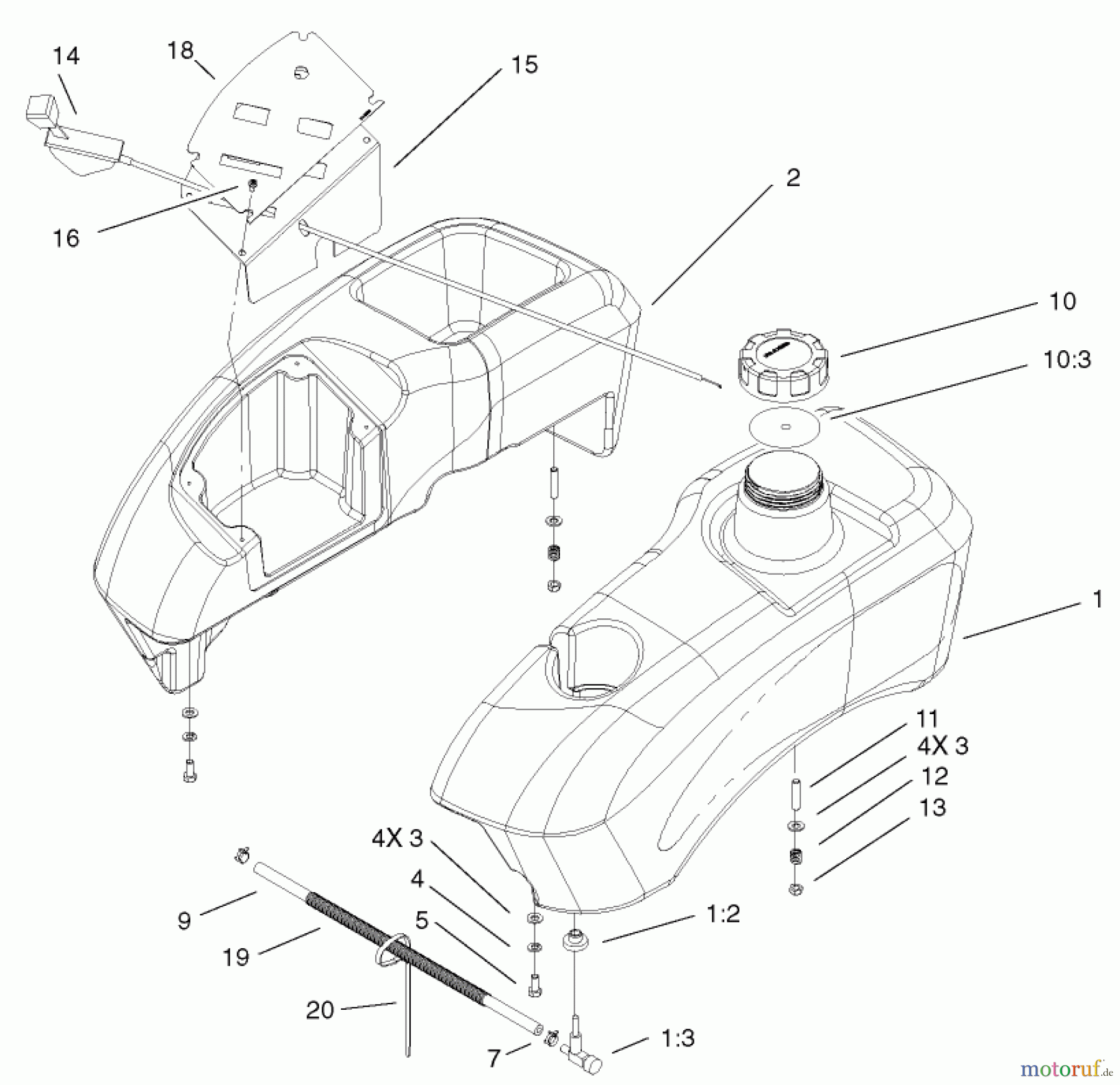 14
18
15
16
2
10
10:3
1
11
4X 3
12
13
4X 3
4
5
1:2
9
19
20
7
1:3
motoruf.de