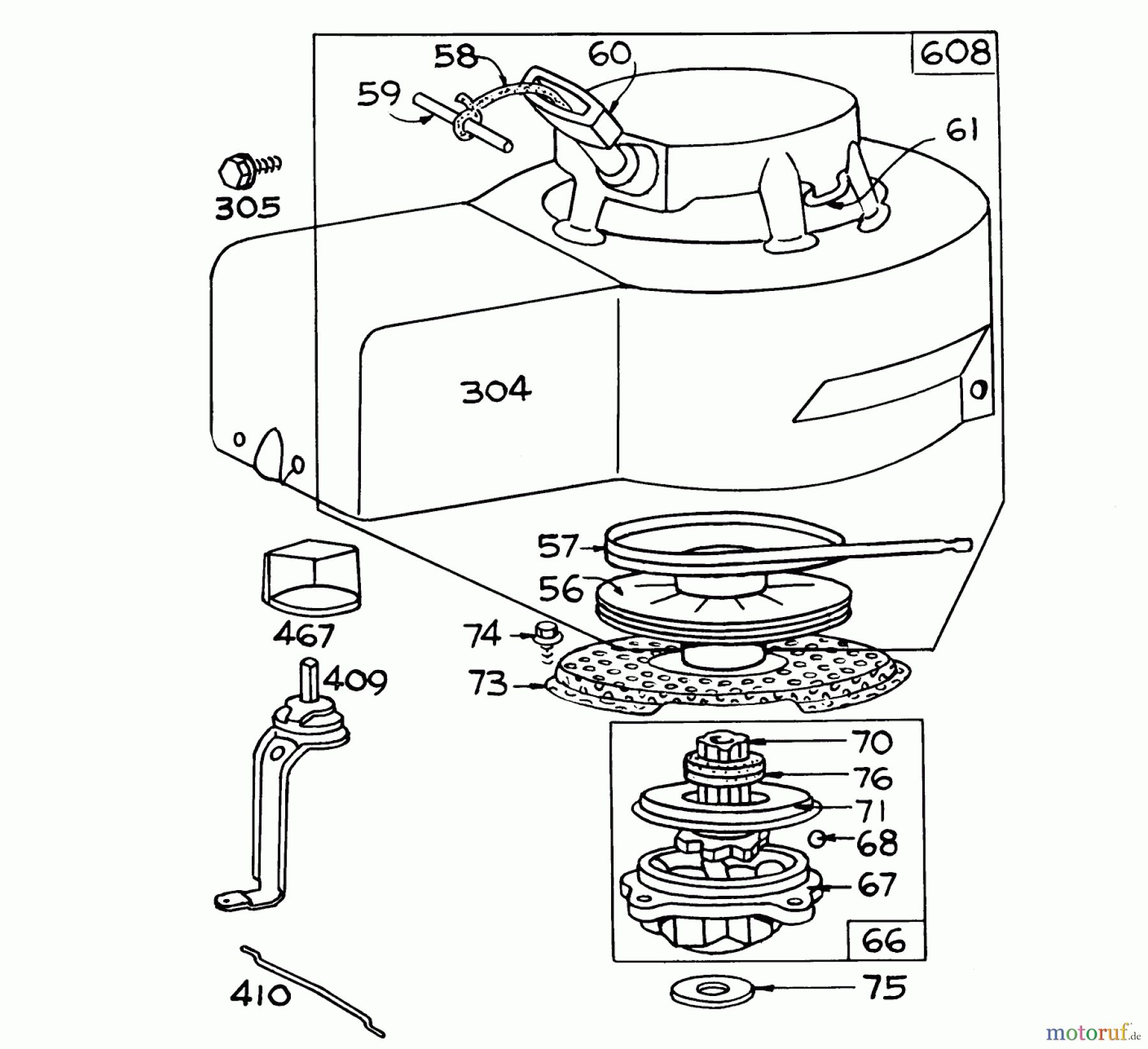 608
58
60
59
61
305
304
57
56
467
74
409
73
70
76
71
68
67
66
410
75
motoruf.de