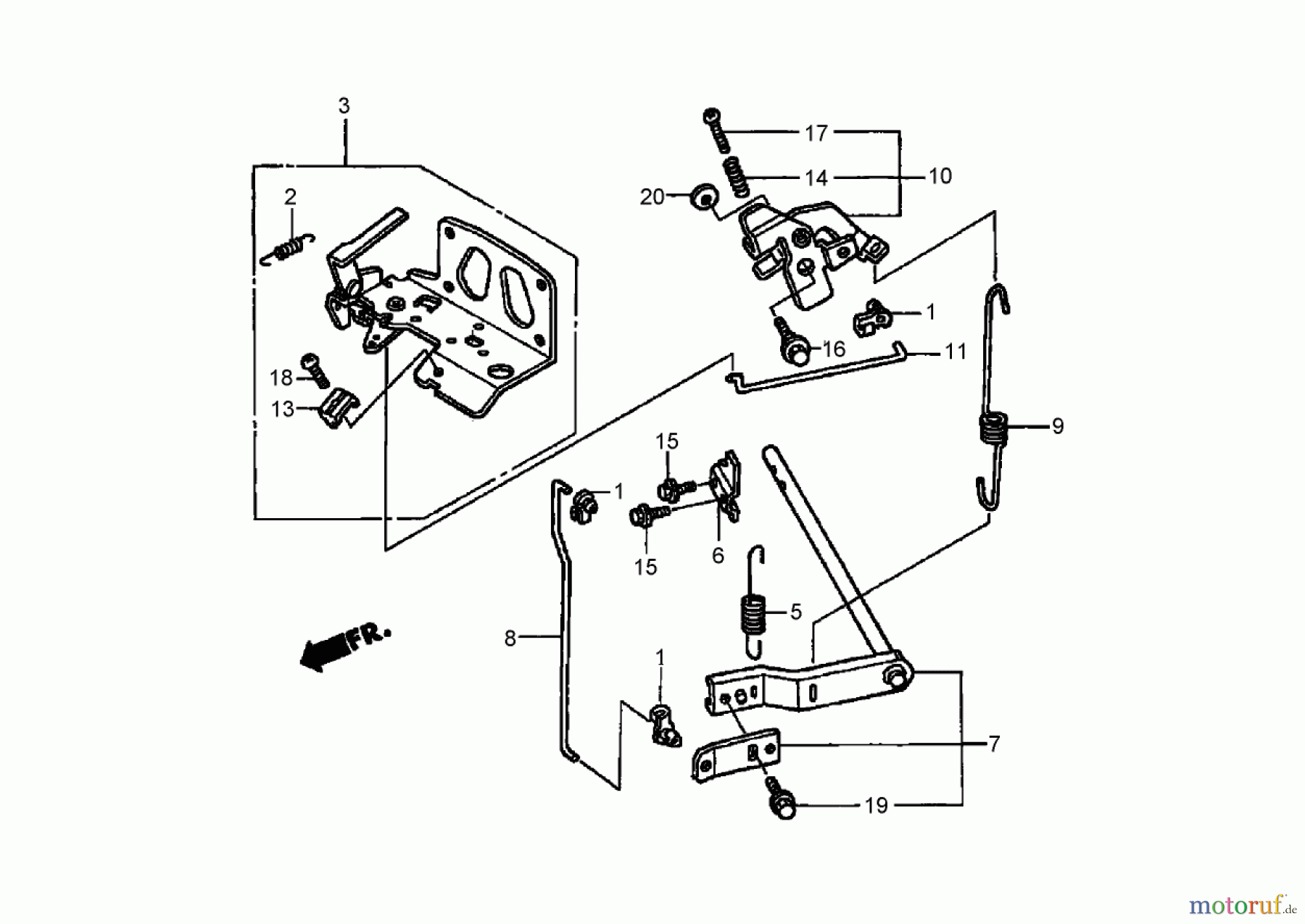 3
2
18
13
17
14
10
20
1
16
11
9
15
1
15
6
5
8
FR.
1
7
19
motoruf.de