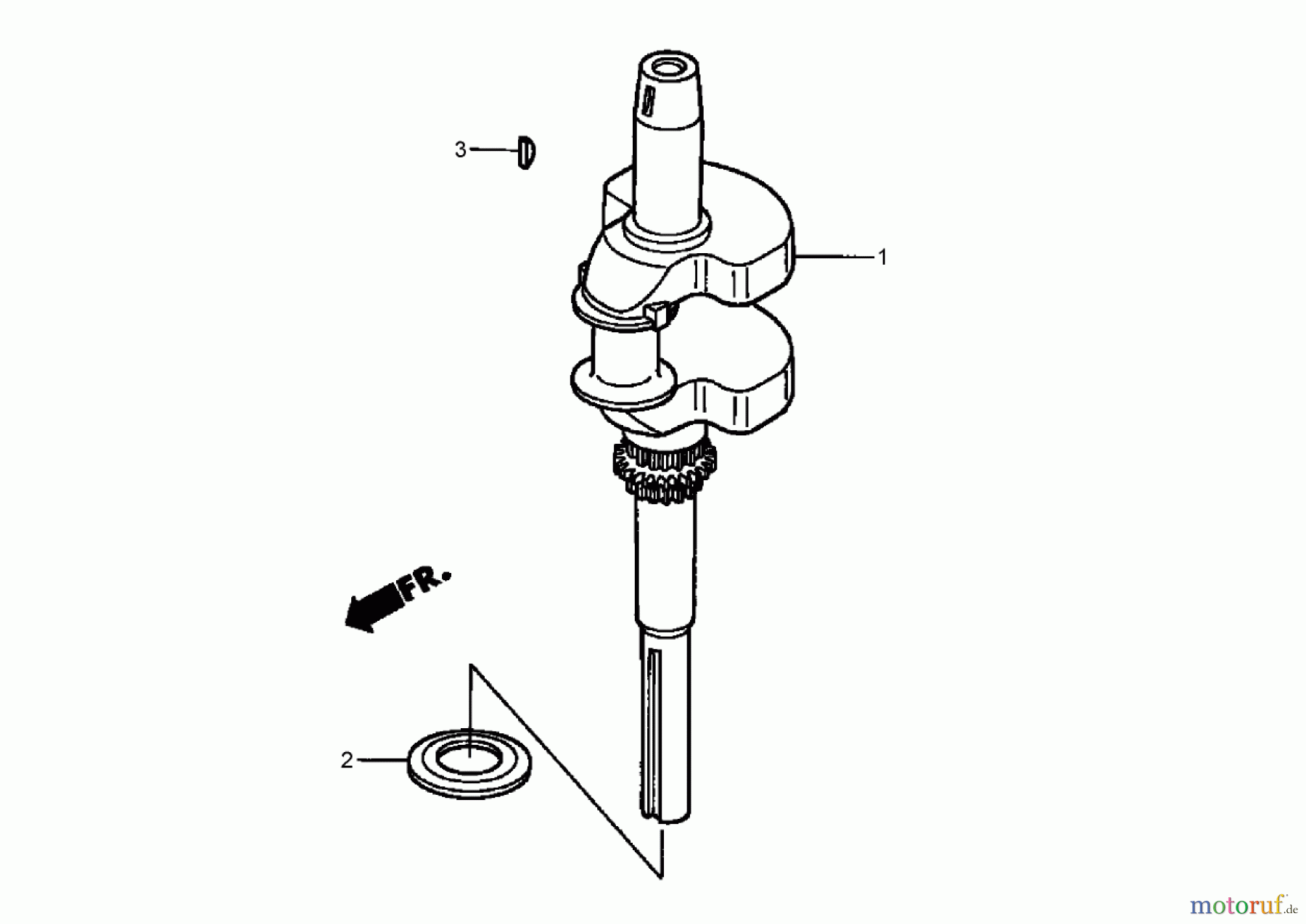 3

1

FR.

2

motoruf.de