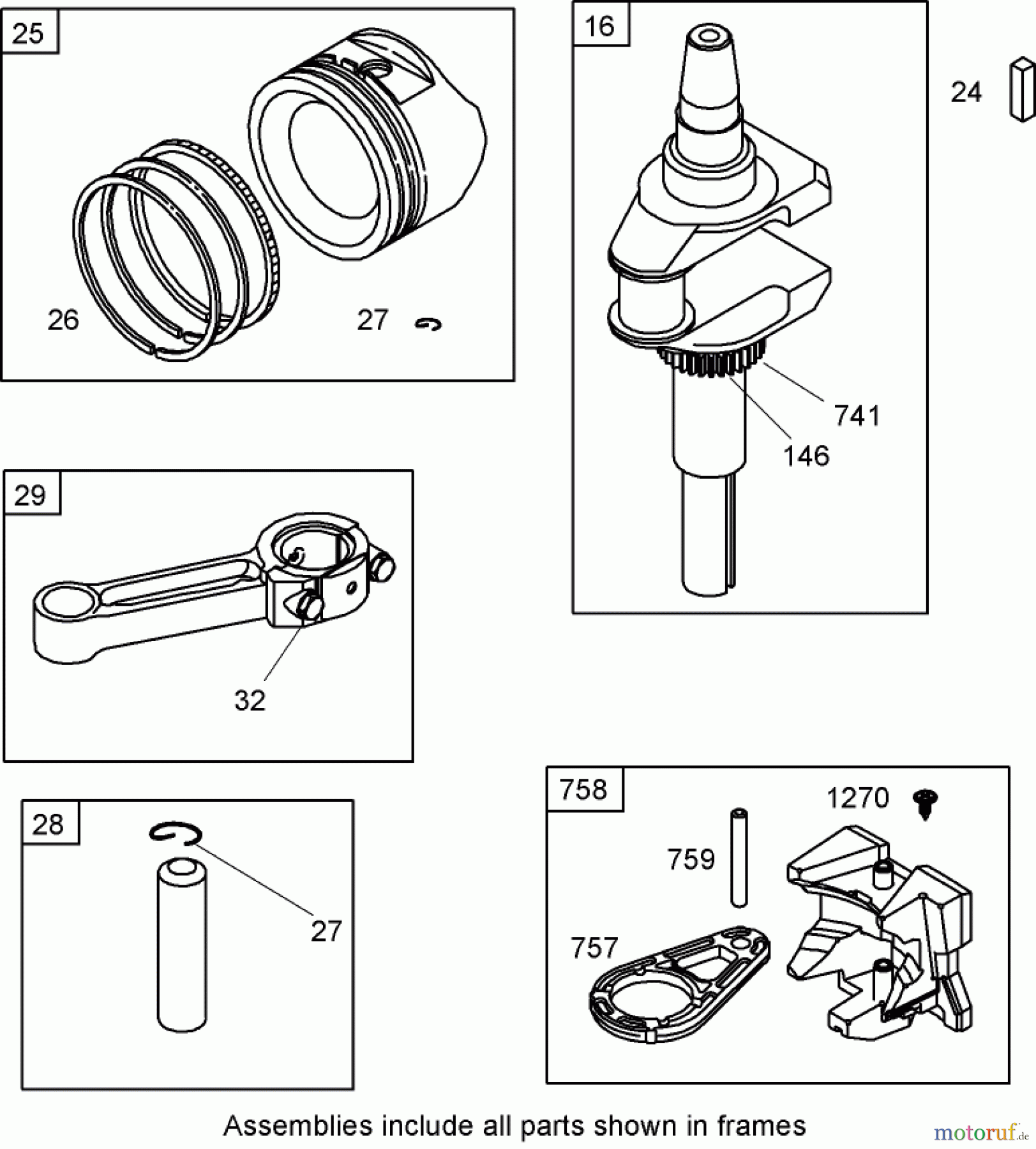 25

26

27

16

24

741

146

29

32

28

27

758

1270

759

757

Assemblies include all parts shown in frames

motoruf.de