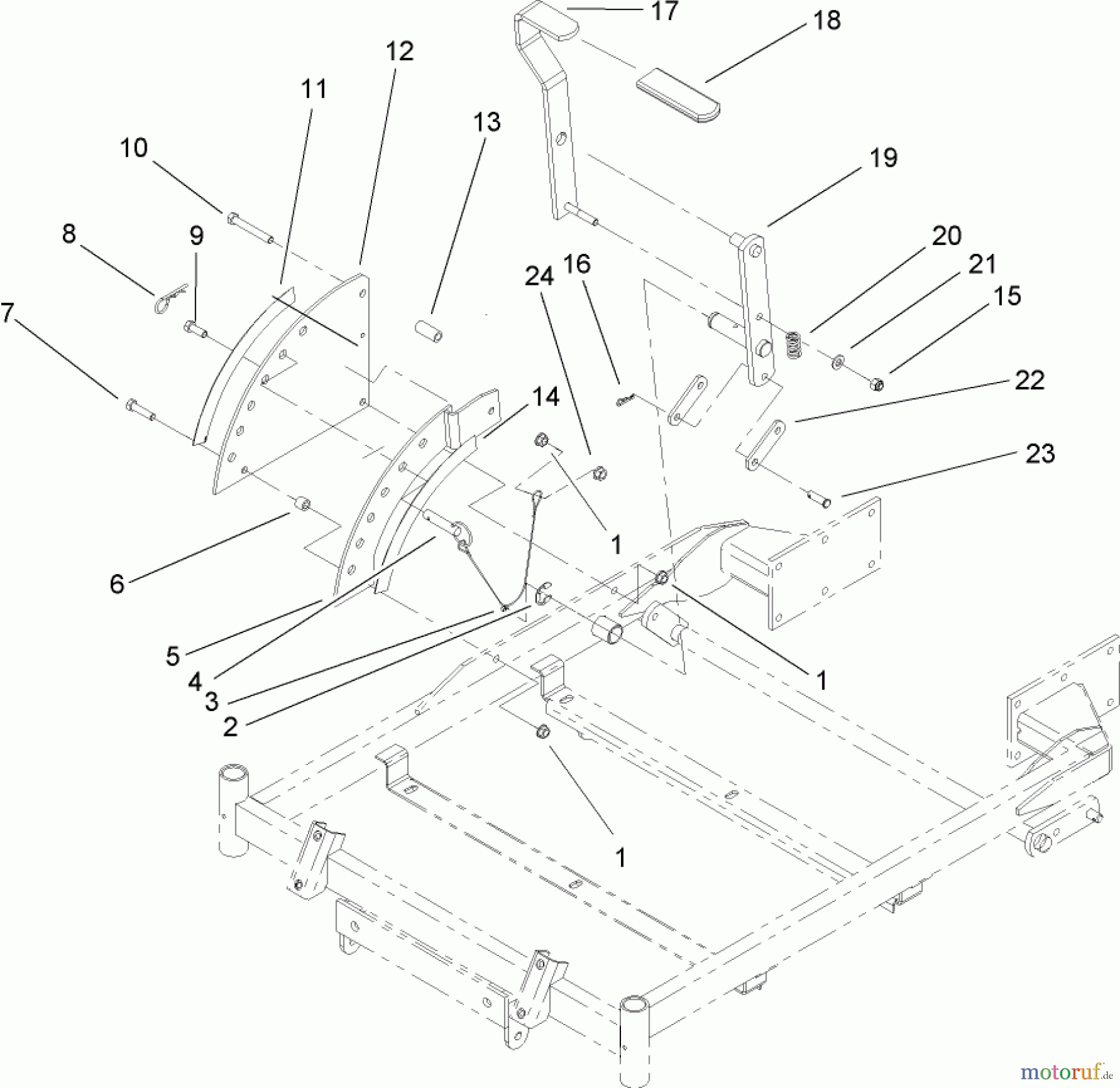 17
18
12
11
13
10
19
8
9
20
24
16
21
15
7
22
14
23
1
6
5
4
3
2
1
1
motoruf.de