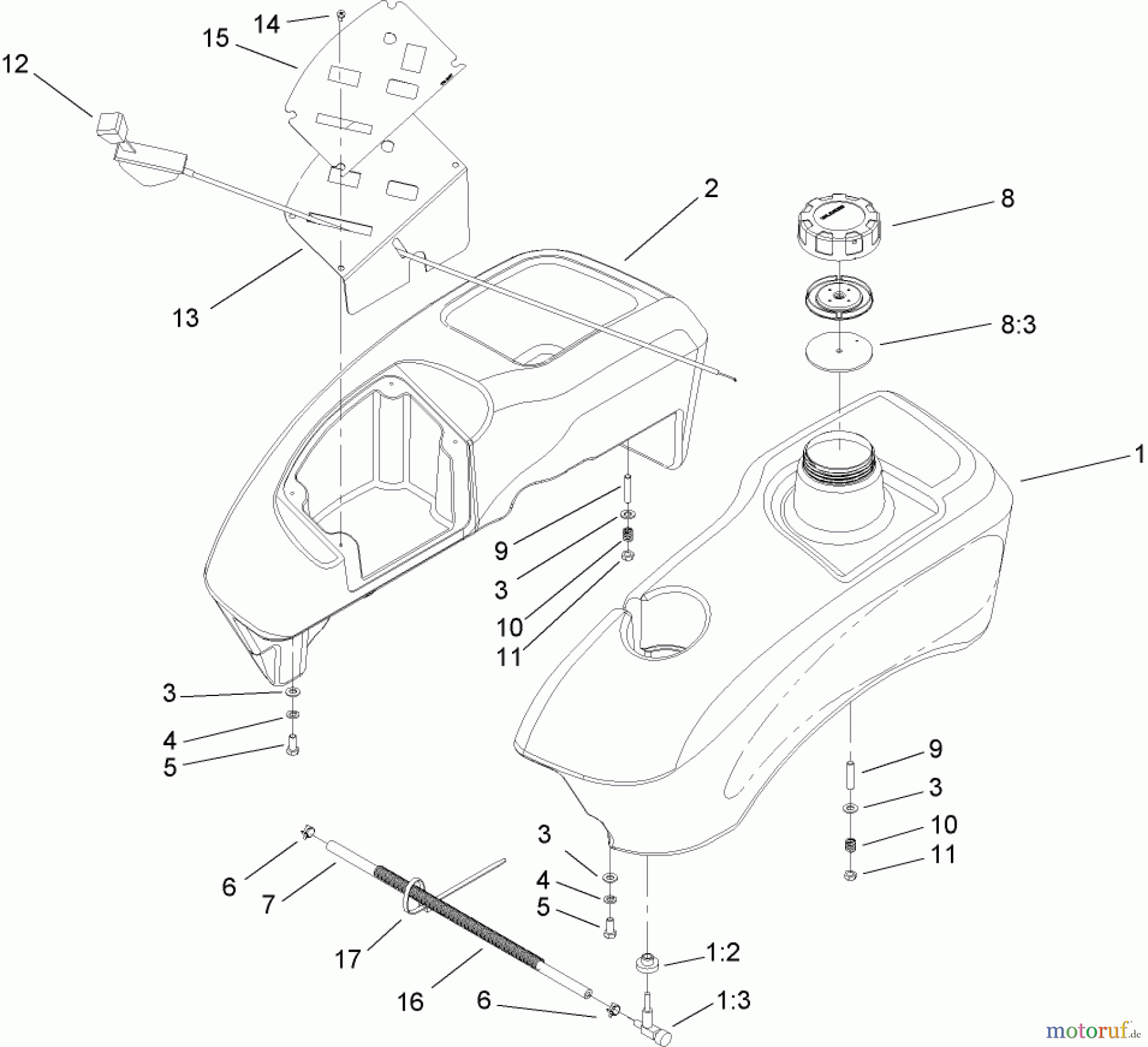 14
15
12
2
8
13
8:3
1
9
3
10
11
3
4
5
9
3
10
11
3
4
5
6
7
17
16
6
1:2
1:3
motoruf.de