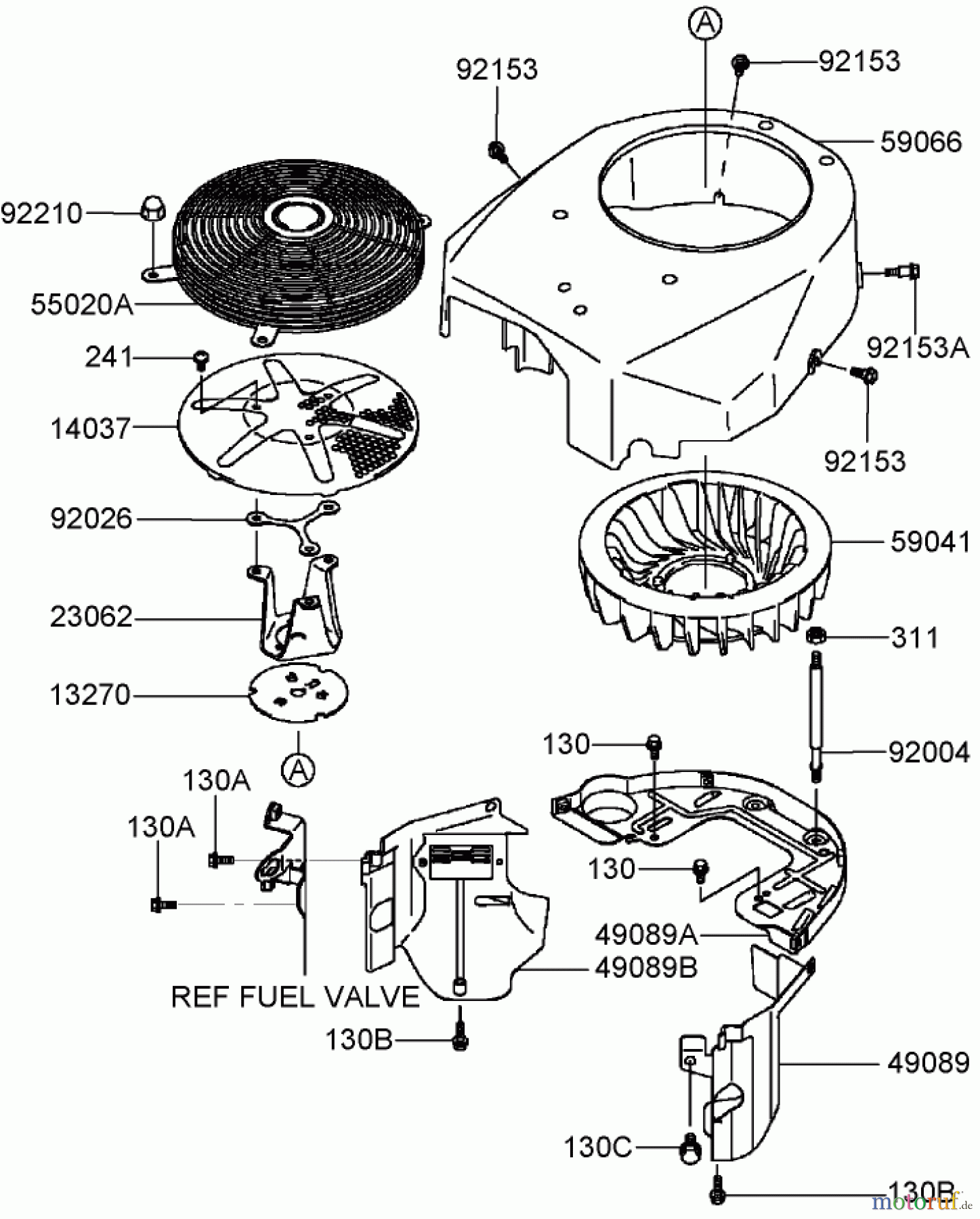 A
92153
92153
59066
92210
55020A
92153A
241
14037
92153
92026
59041
23062
311
13270
A
130
92004
130A
130A
130
49089A
49089B
REF FUEL VALVE
130B
49089
130C
130B
motoruf.de