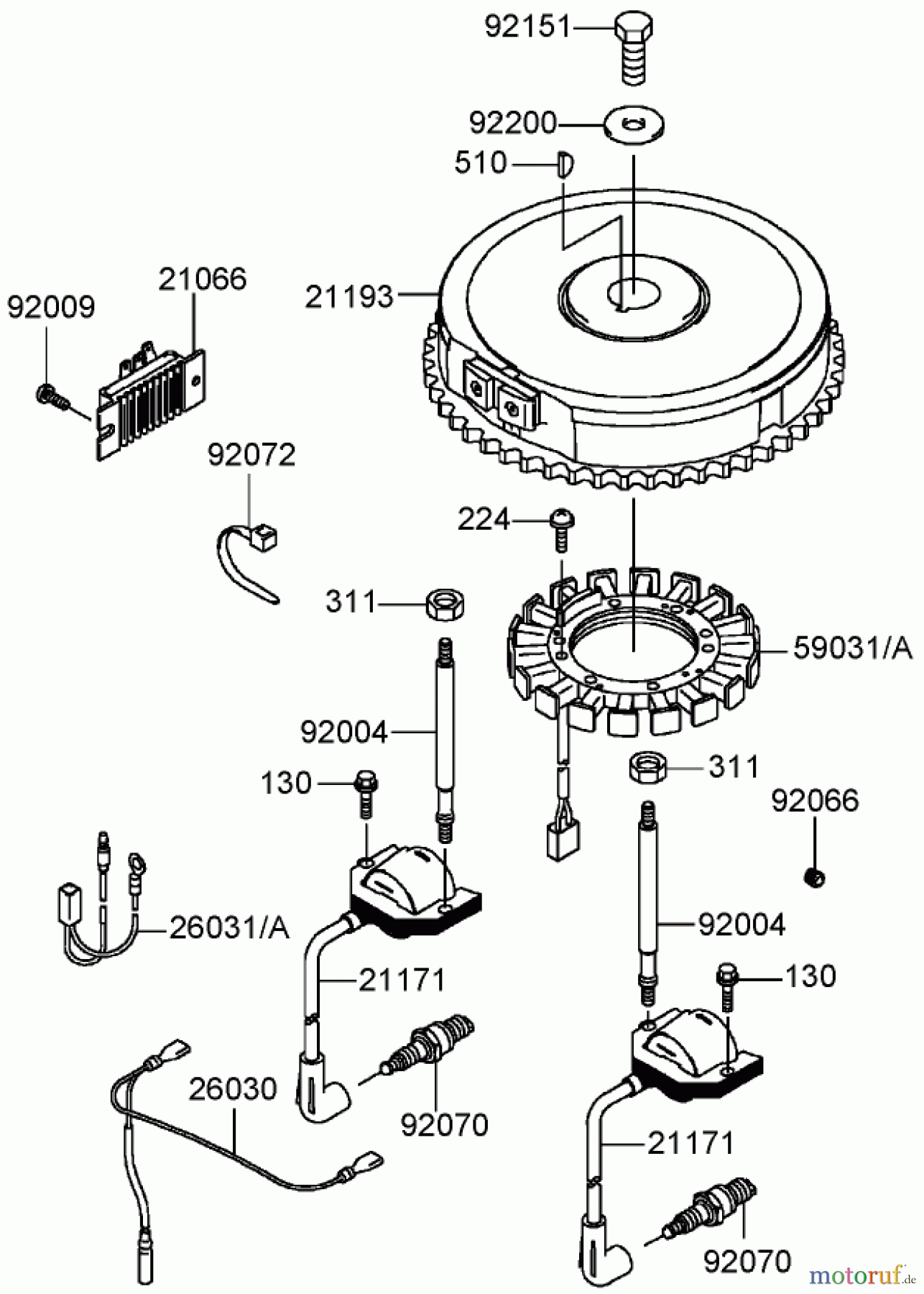 92151
92200
510
21066
92009
21193
92072
224
311
59031/A
92004
311
130
92066
26031/A
92004
21171
130
26030
92070
21171
92070
motoruf.de