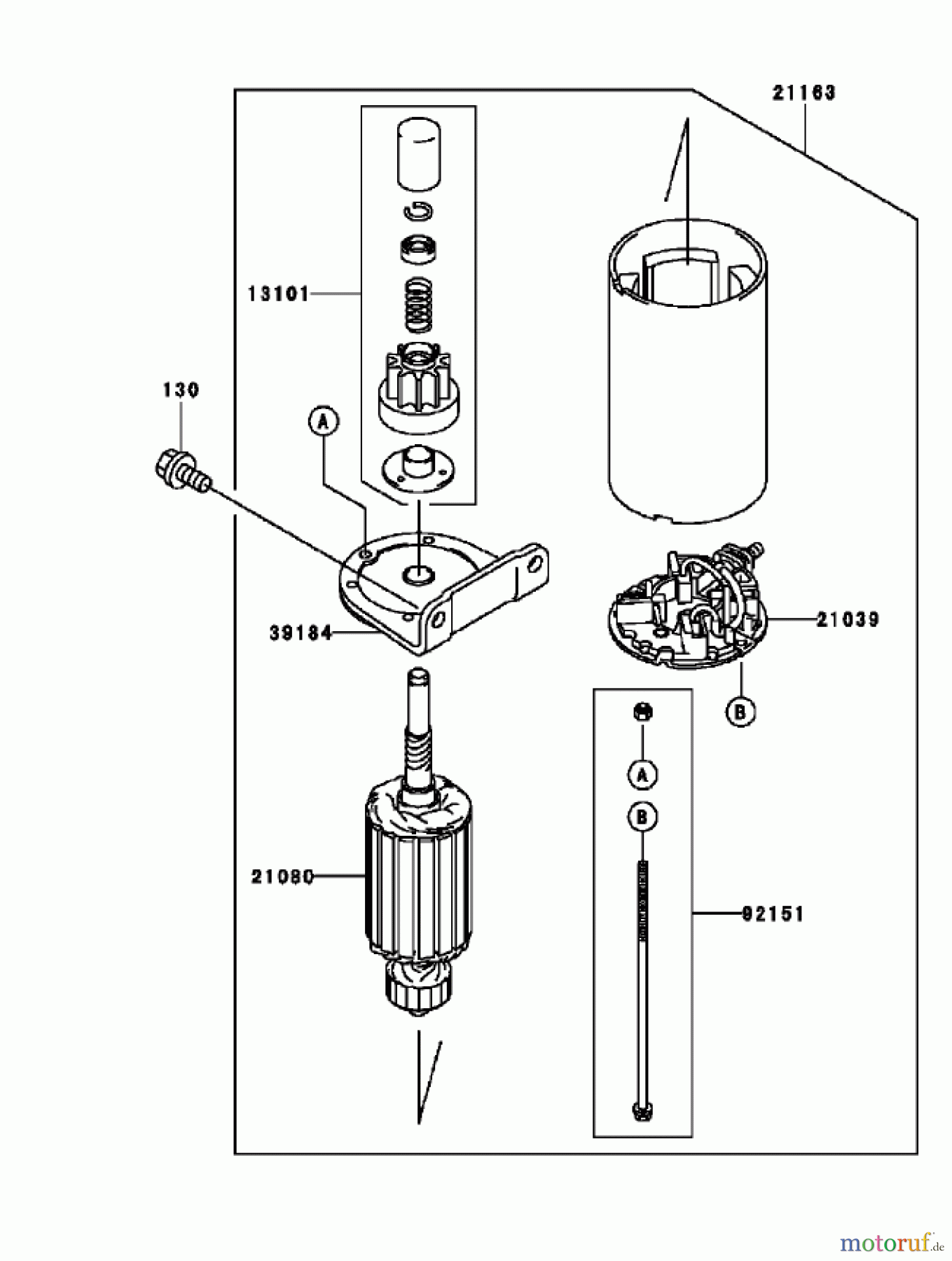 21163

13101

130

A

39184

21039

B

A

B

21080

92151

motoruf.de