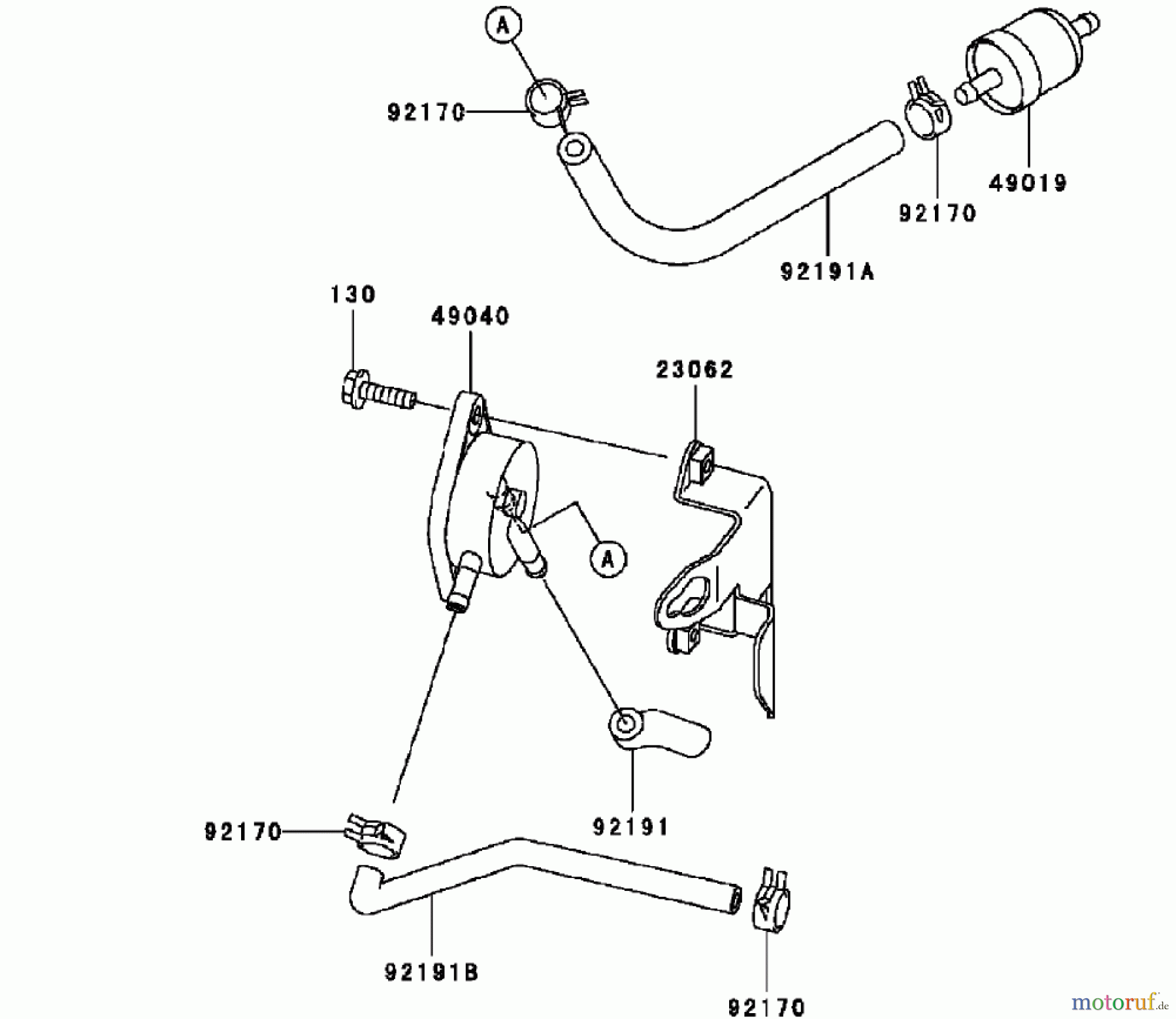 A

92170

49019

92170

92191A

130

49040

23062

A

92191

92170

92191B

92170

motoruf.de